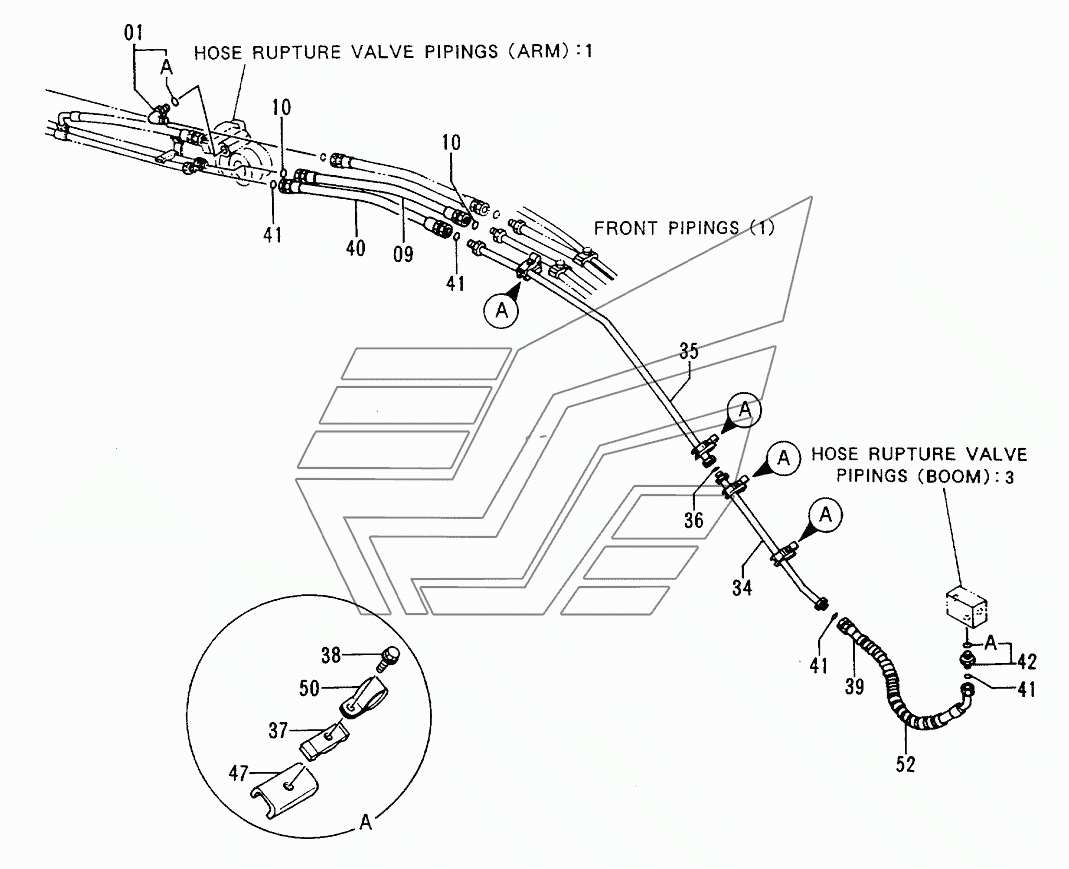 01
A
HOSE RUPTURE VALVE PIPINGS (ARM):1
10
10
41
40
09
41
FRONT PIPINGS (1)
A
35
A
A
36
HOSE RUPTURE VALVE PIPINGS (BOOM):3
A
34
41
39
A
42
41
52
38
50
37
47
A