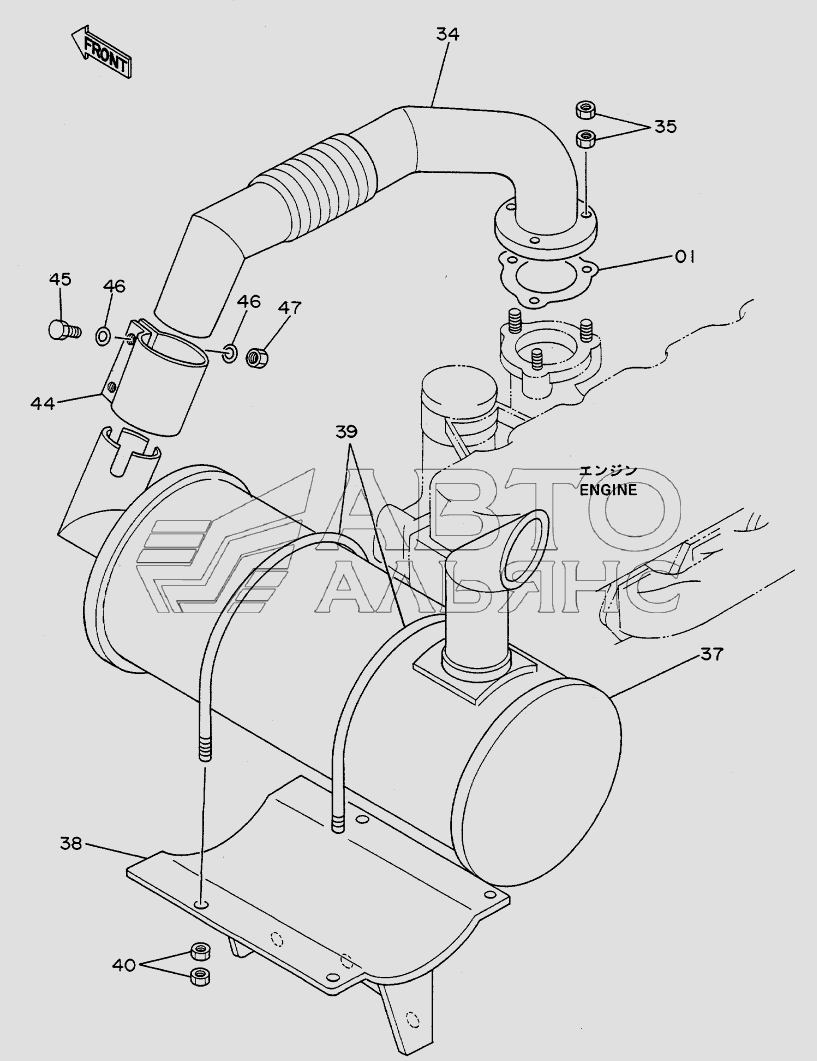 FRONT
34
35
01
45
46
46
47
44
39
エンジン
ENGINE
АВТО
АЛЬЯНС
37
38
40