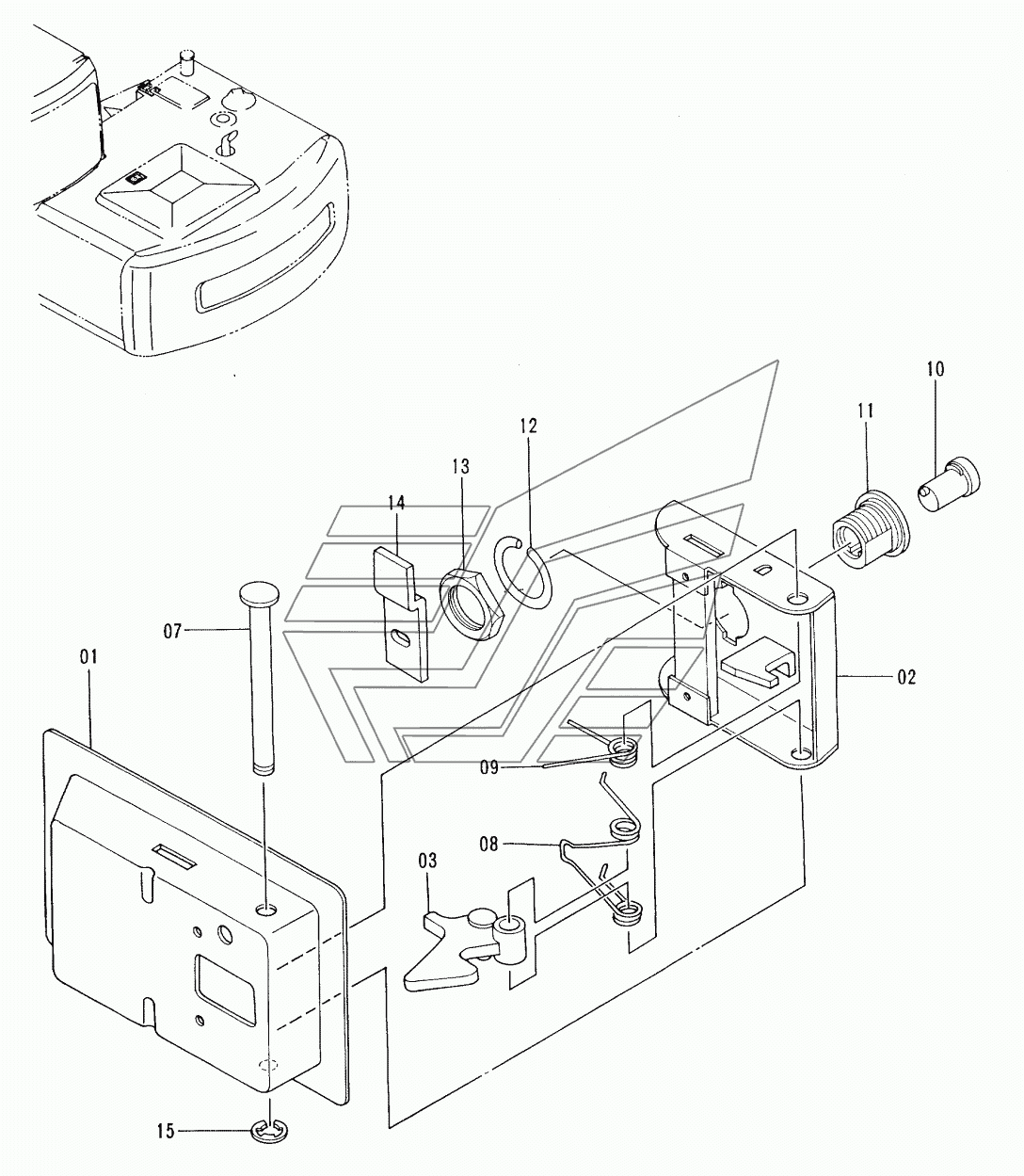 10
11
12
13
14
07
01
02
09
08
03
15