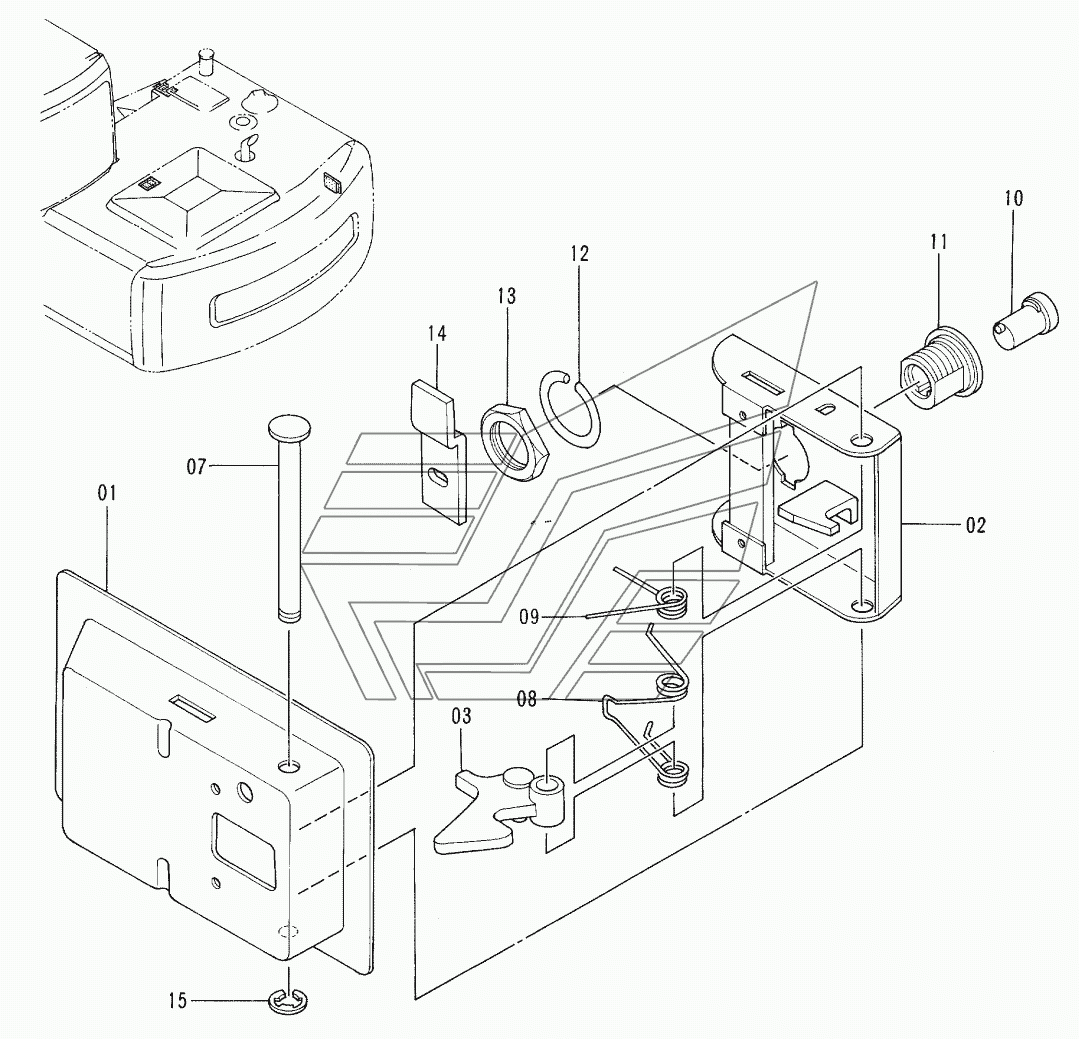 10
11
12
13
14
07
01
02
09
08
03
15