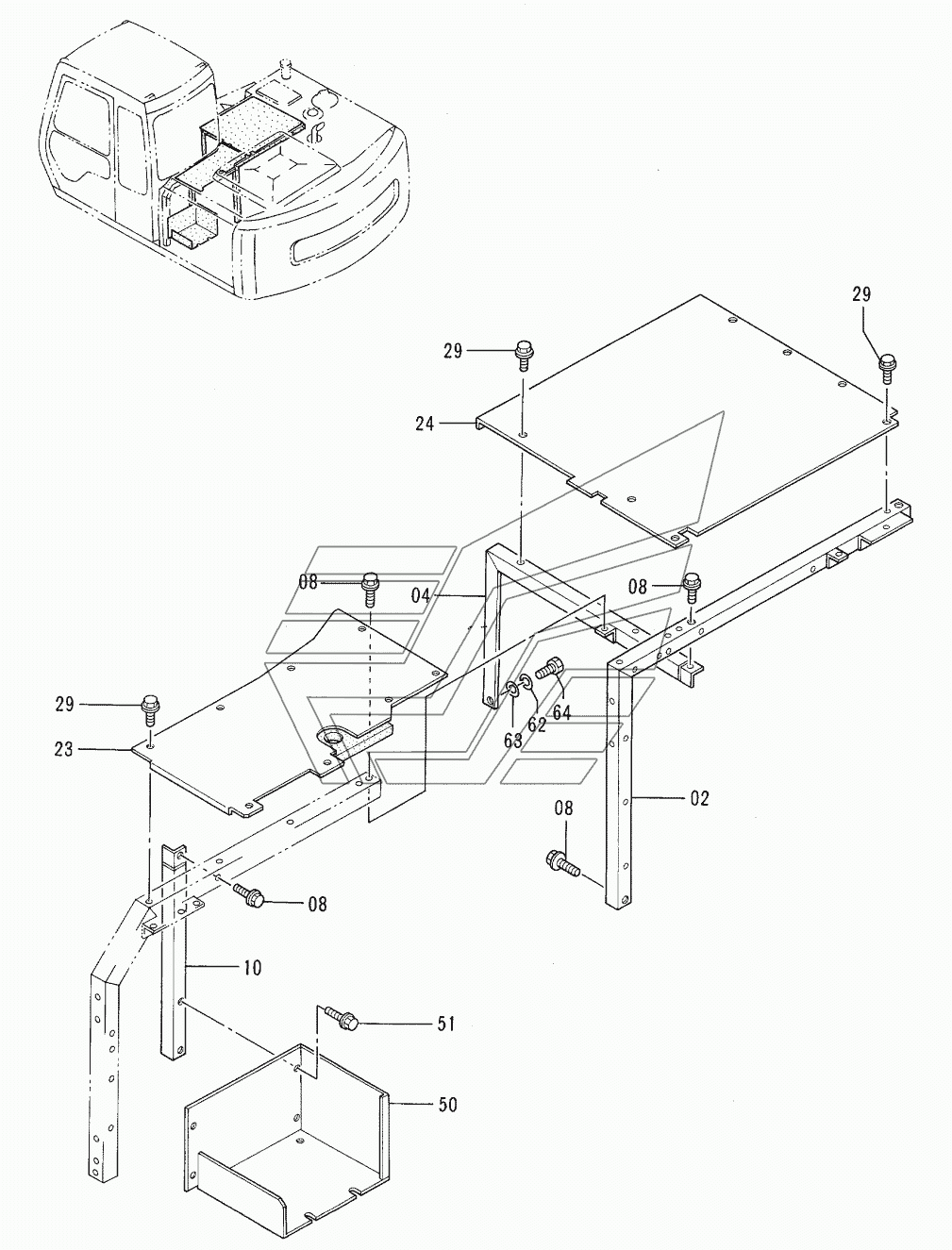 29
29
24
08
04
08
64
62
63
29
23
02
08
08
10
51
50