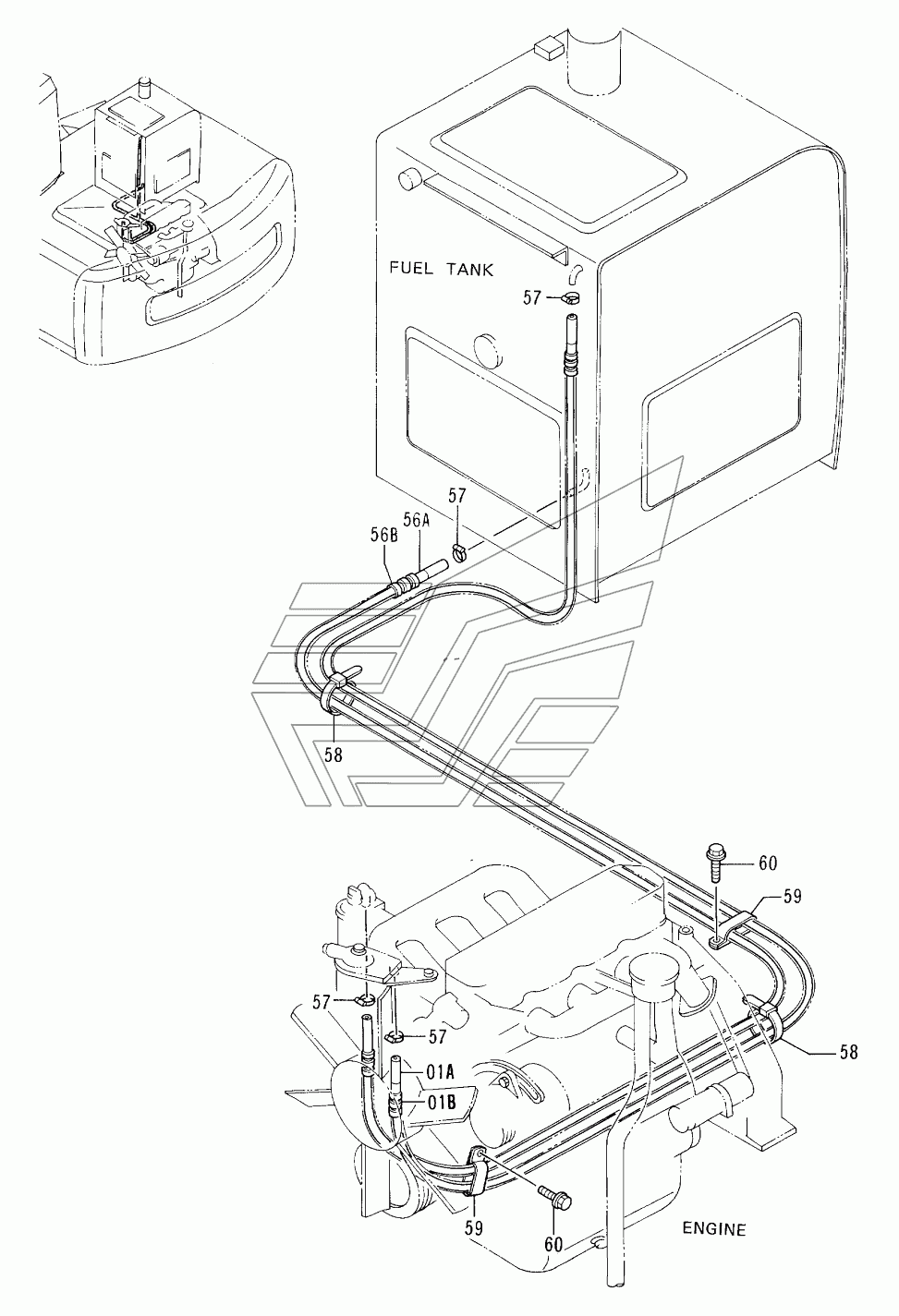 FUEL TANK
57
57
56A
56B
58
60
59
57
57
01A
01B
58
59
60
ENGINE