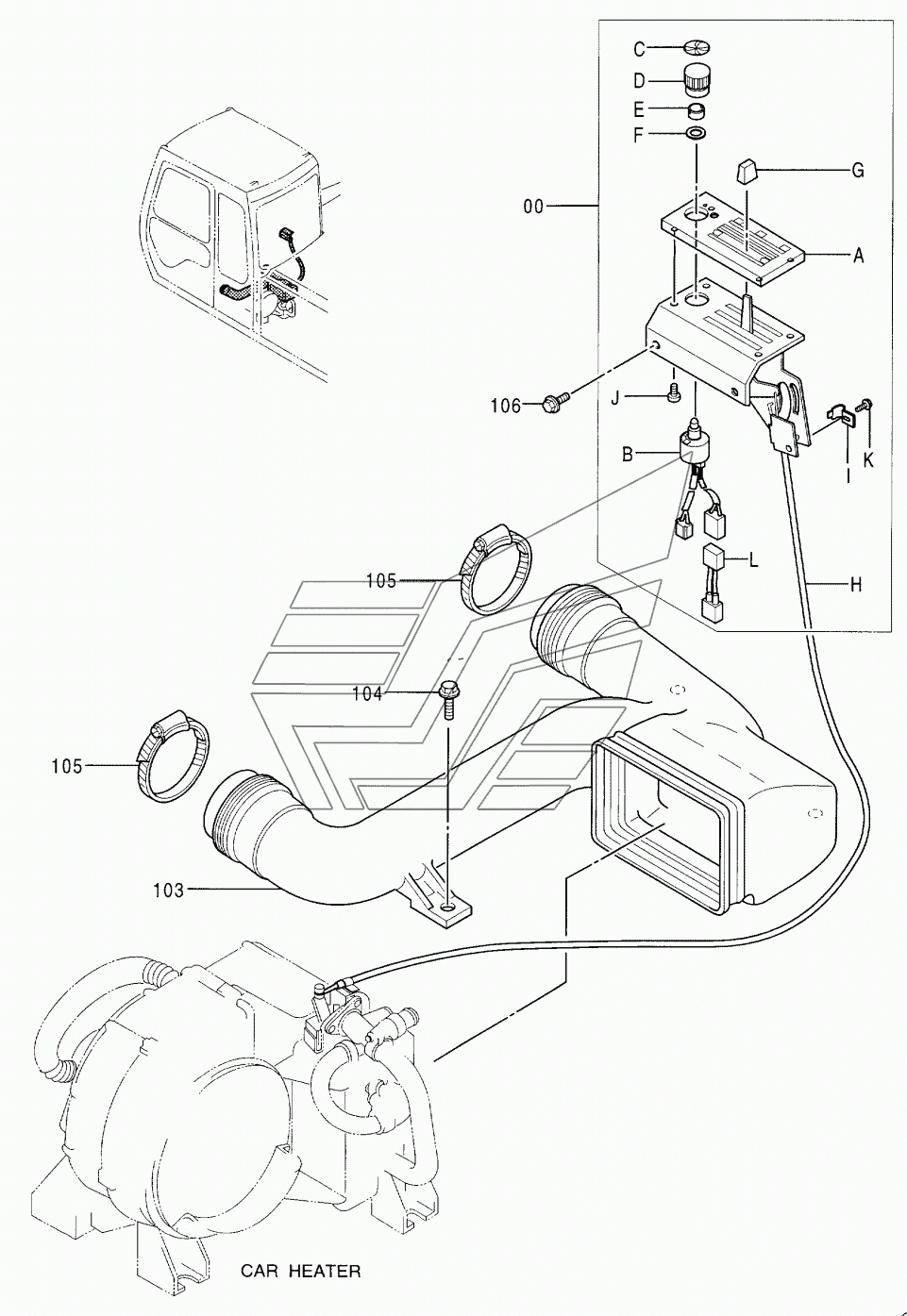 C
D
E
F
G
00
A
106
J
B
I
K
L
H
105
104
105
103
CAR HEATER