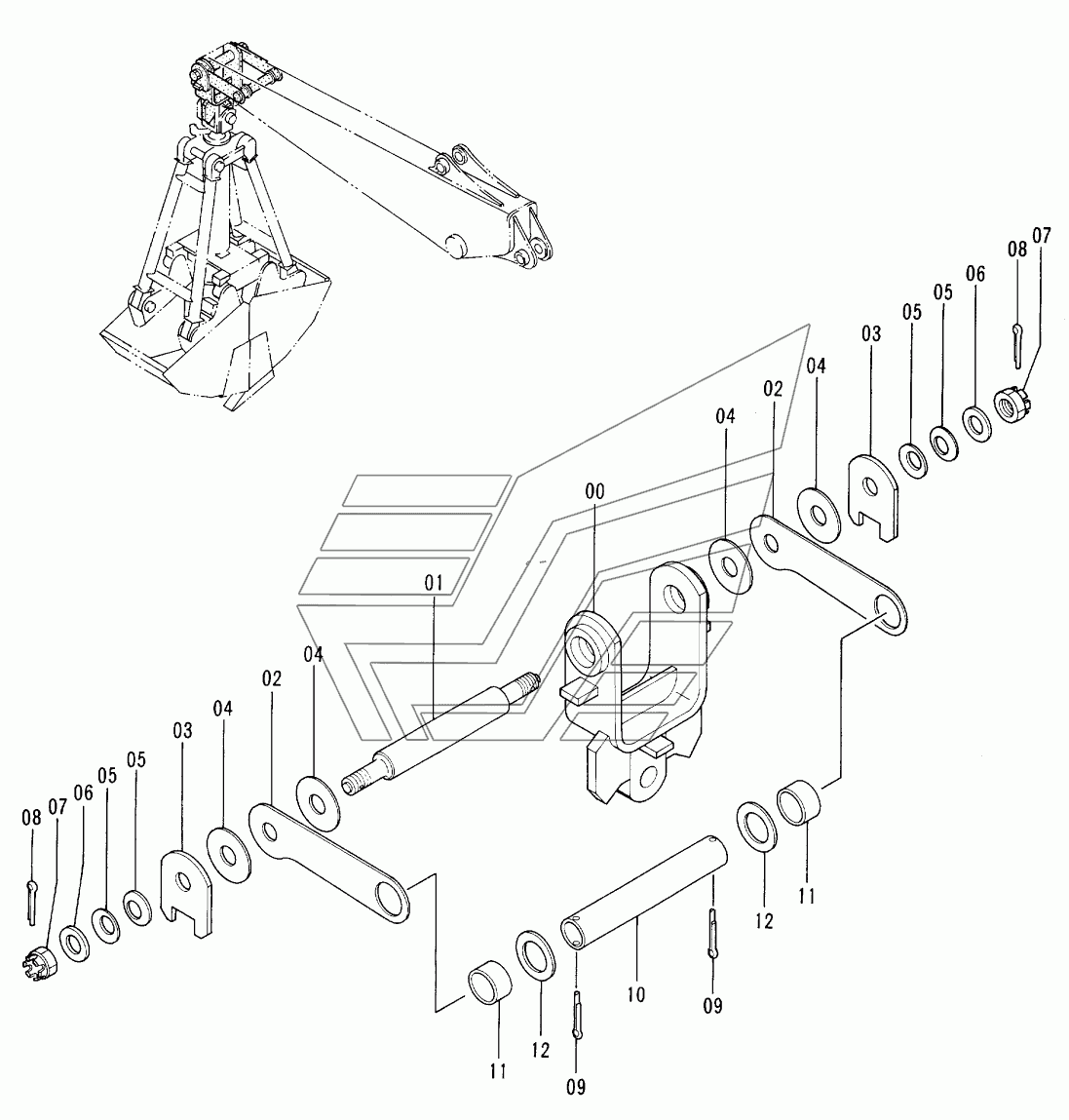 08
07
06
05
05
03
04
02
04
00
01
04
02
04
03
05
05
06
07
08
11
12
10
09
12
11
09