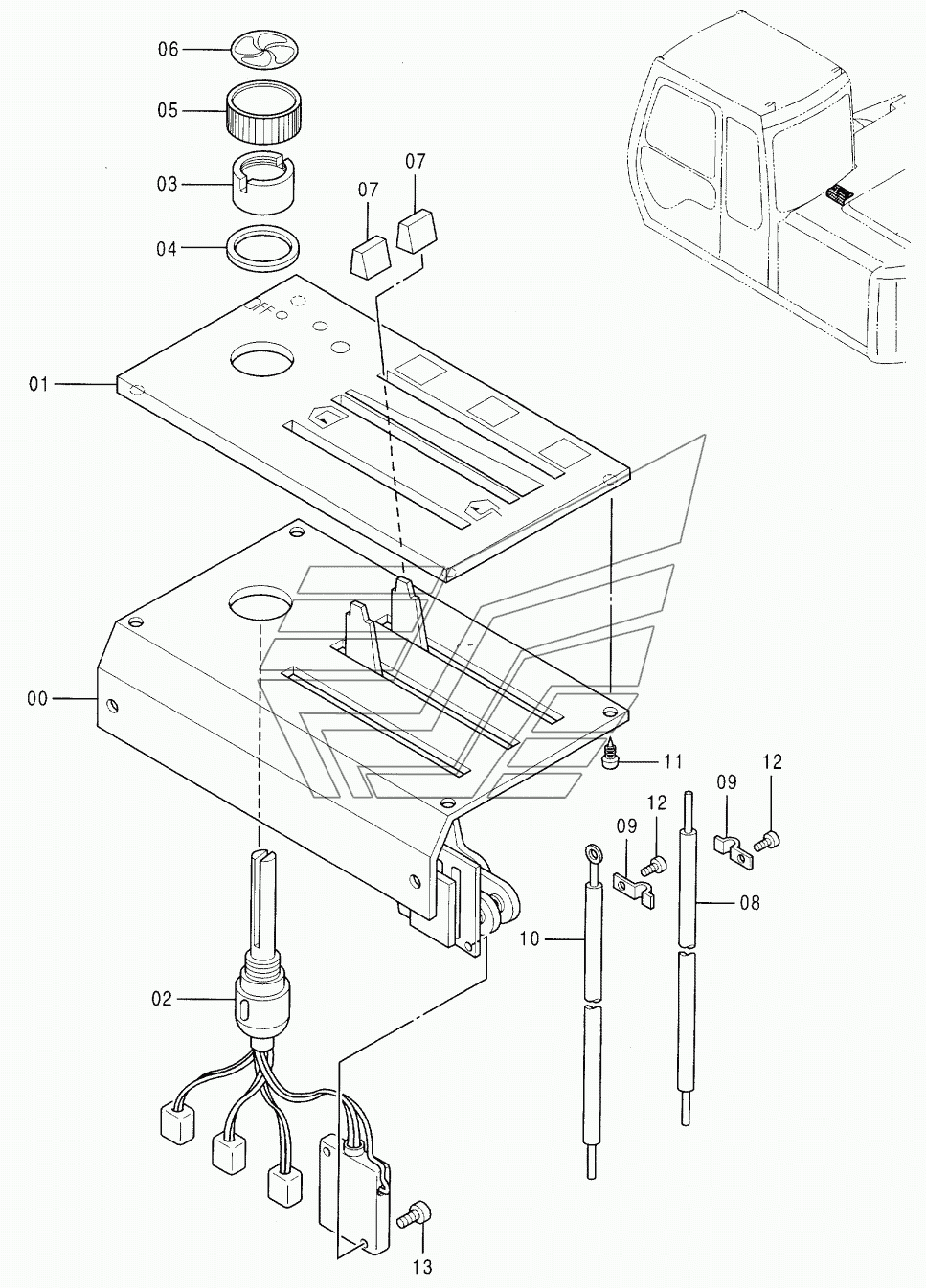 06
05
03
04
07
07
OFF
01
00
11
12
09
12
09
08
10
02
13