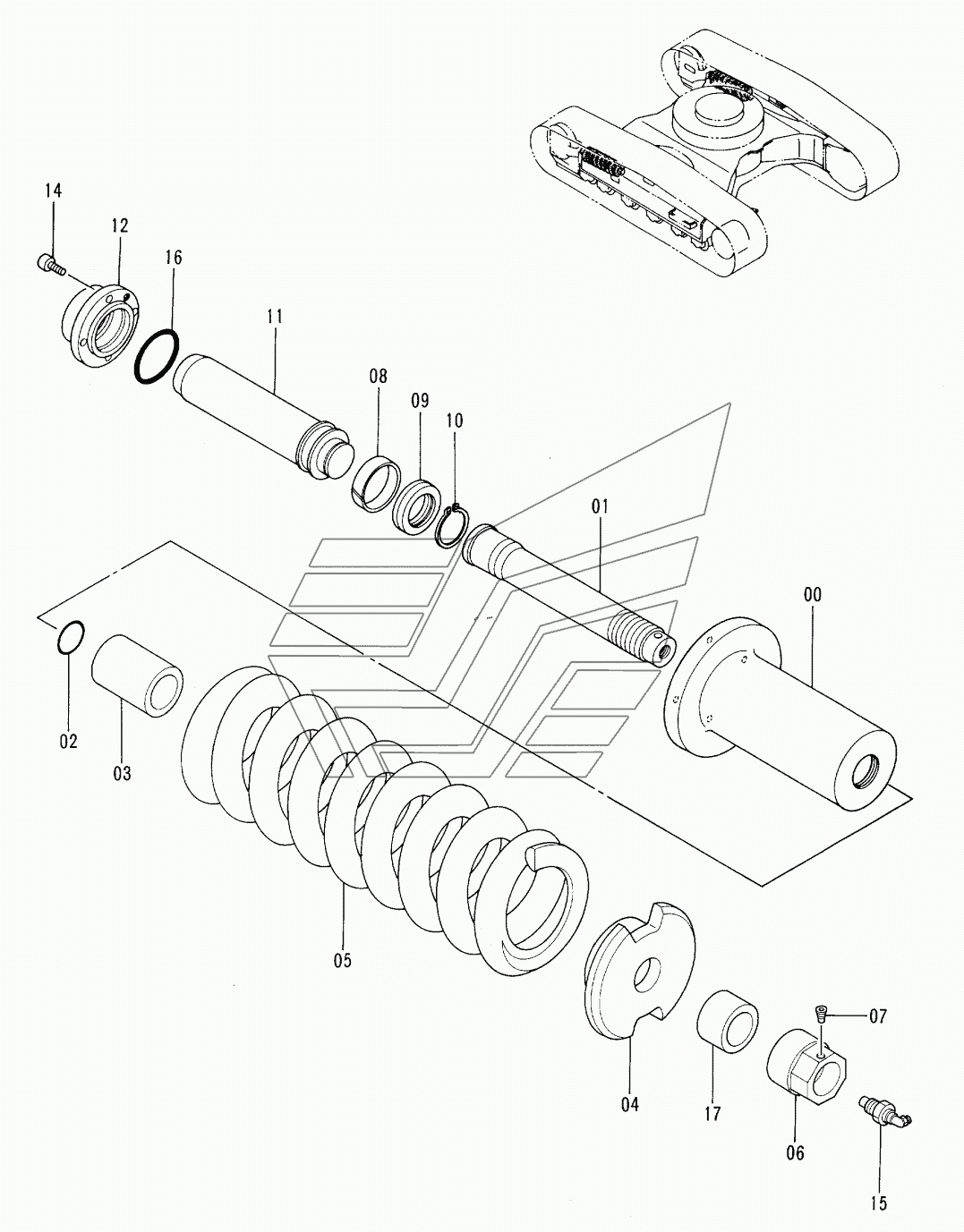 14
12
16
11
08
09
10
01
00
02
03
05
04
17
07
06
15