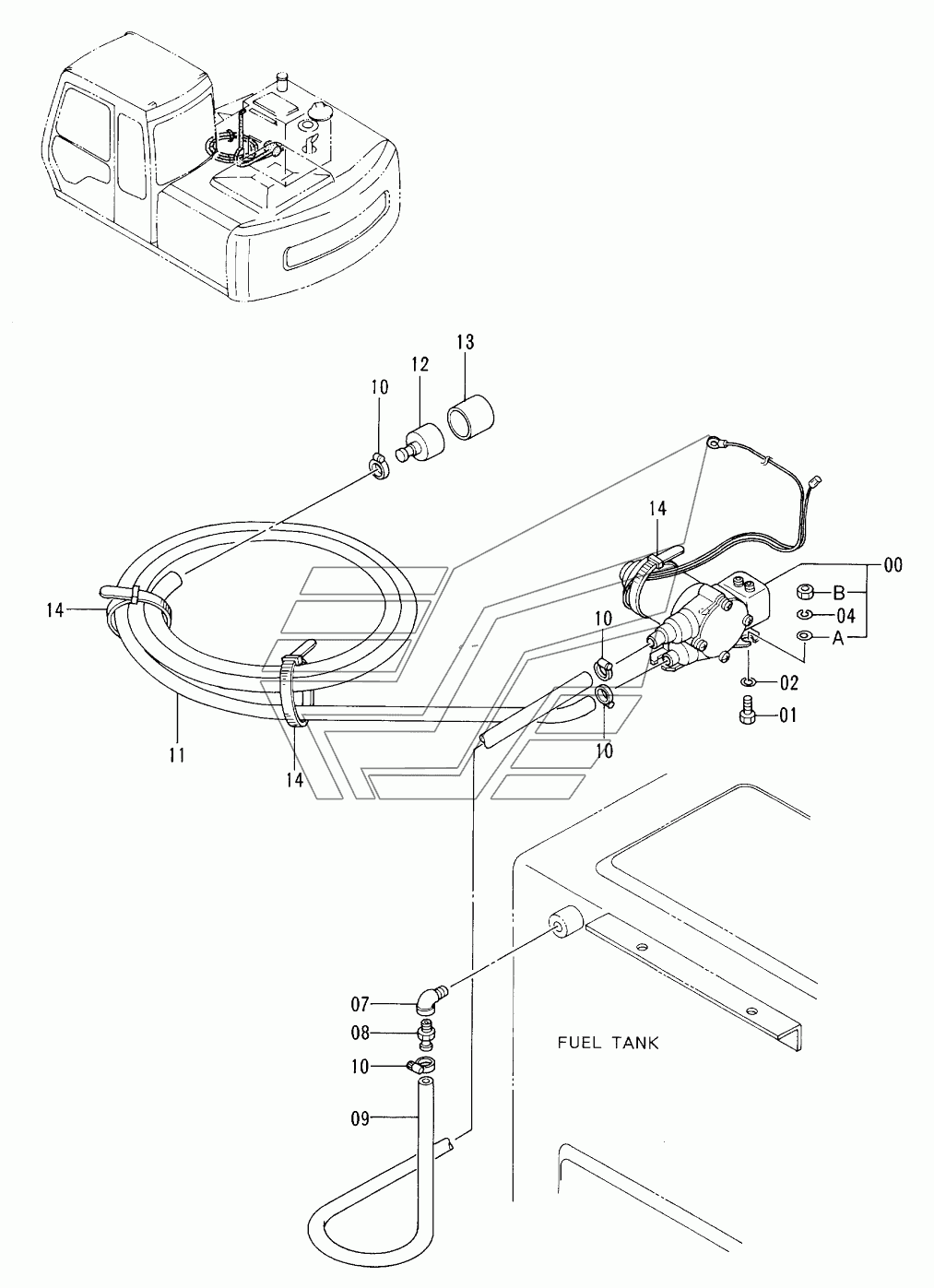 13
12
10
14
00
B
04
A
14
10
02
01
11
14
10
07
08
10
09
FUEL TANK