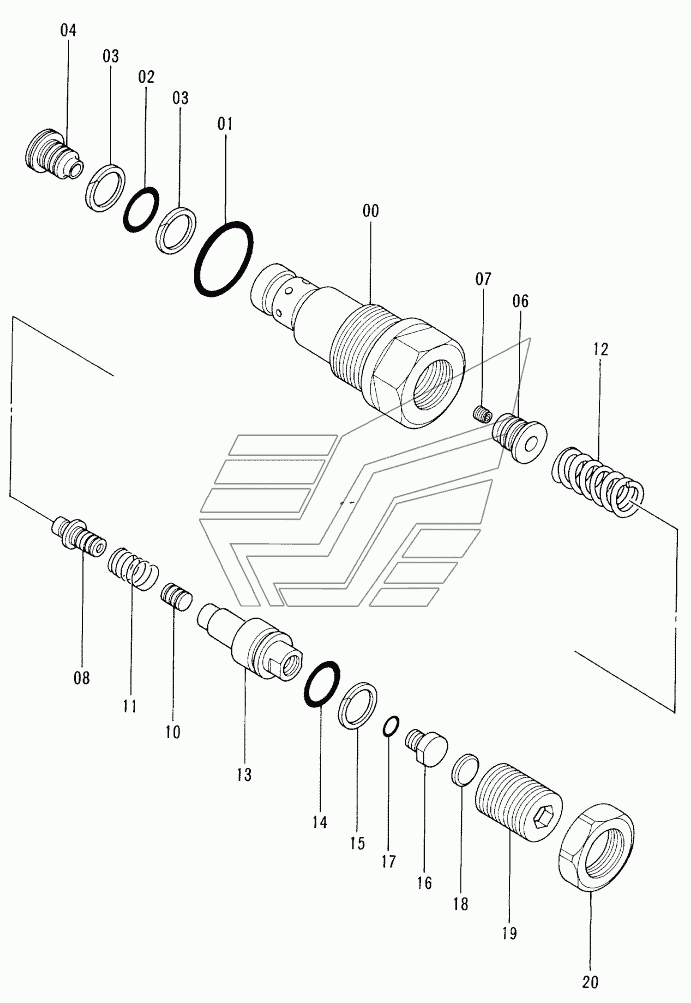 04
03
02
03
01
00
07
06
12
08
11
10
13
14
15
17
16
18
19
20