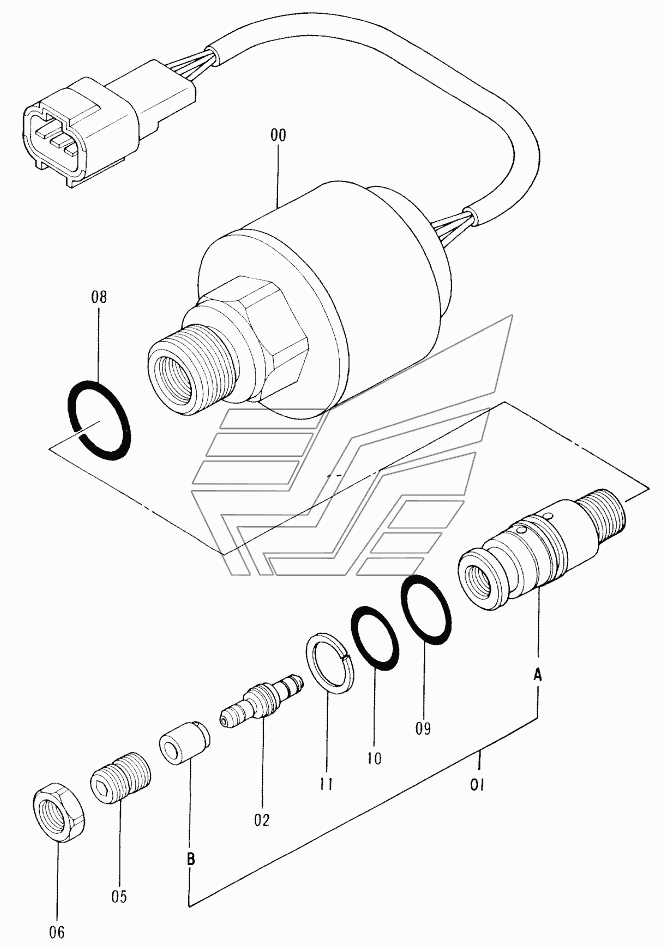 00
08
A
09
10
11
01
02
B
05
06