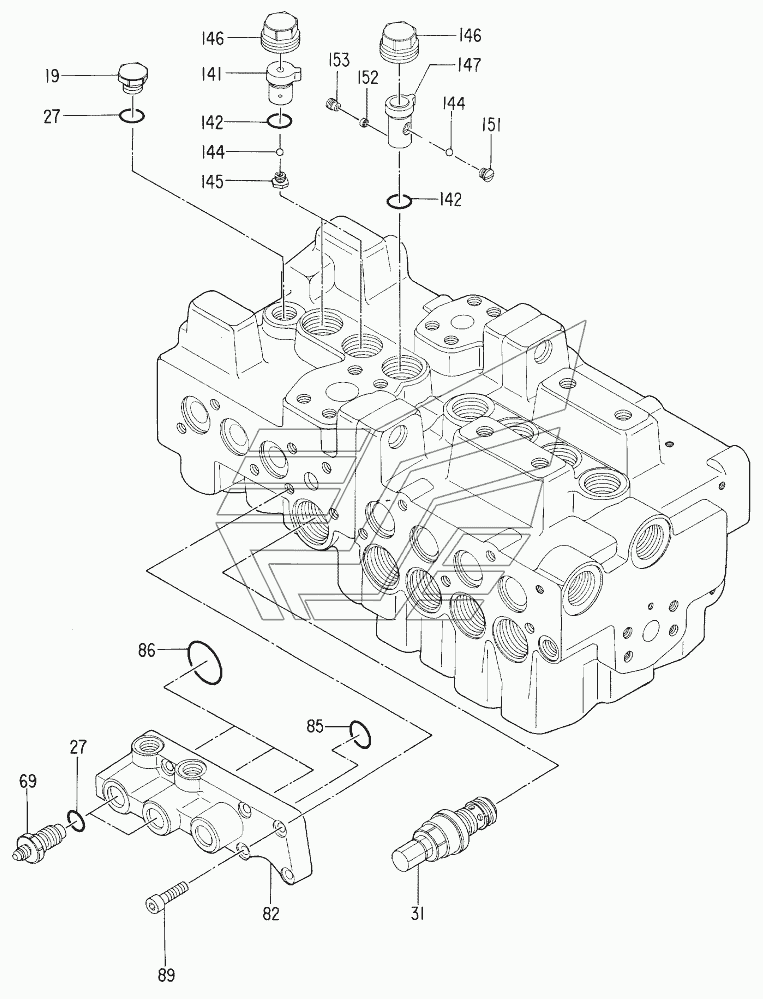 146
146
19
141
153
152
147
27
142
144
151
144
145
142
86
85
27
69
82
31
89