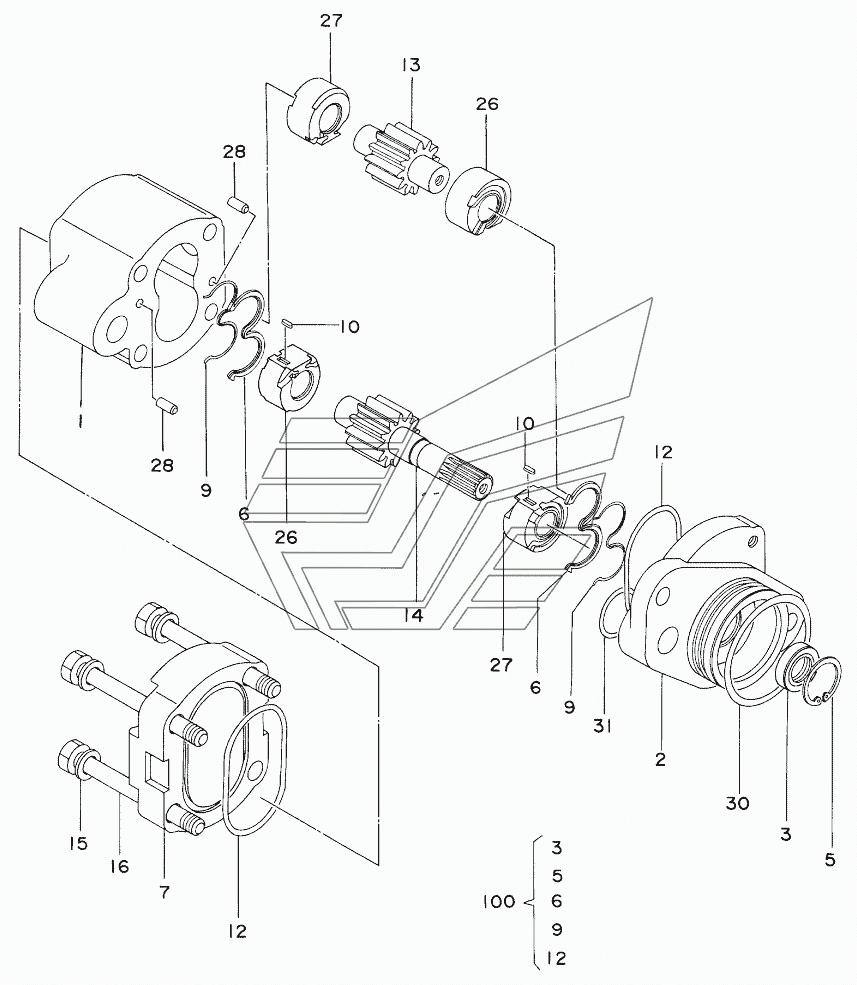 27
13
26
28
10
1
28
9
6
26
10
12
14
27
6
9
31
2
30
3
5
15
16
7
12
100
3
5
6
9
12