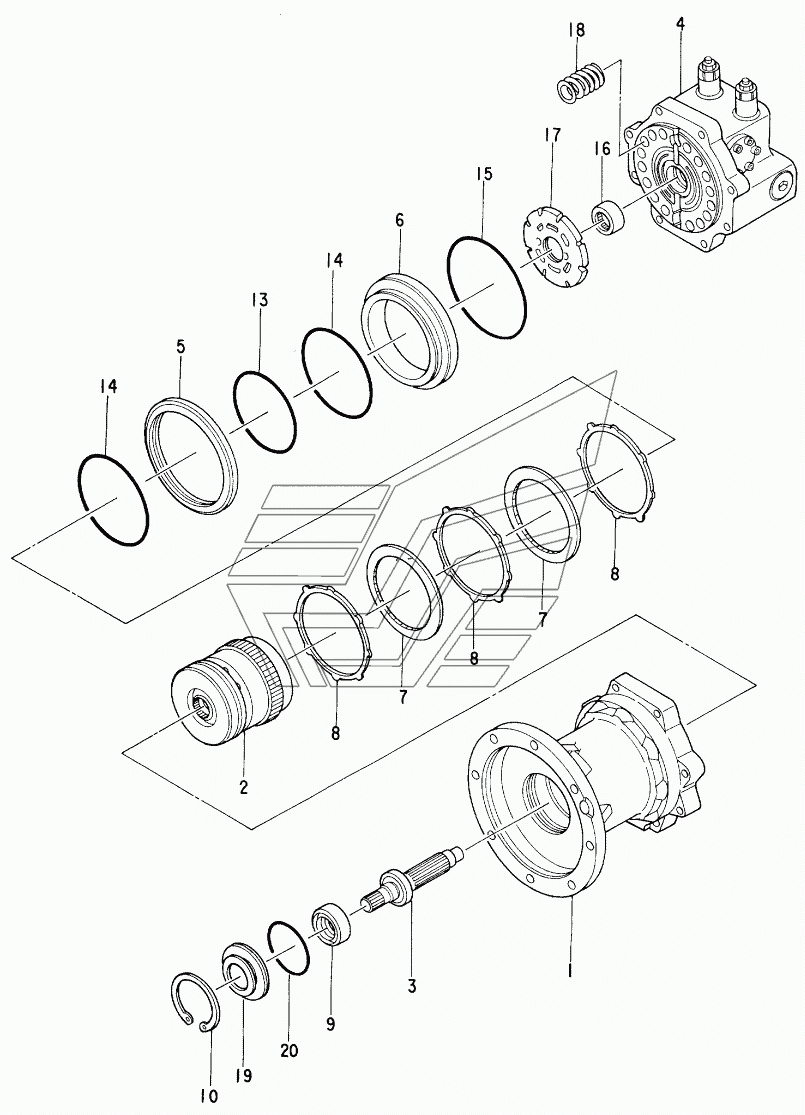 18
4
17
16
15
6
14
13
5
14
8
7
8
7
8
2
1
3
9
20
19
10