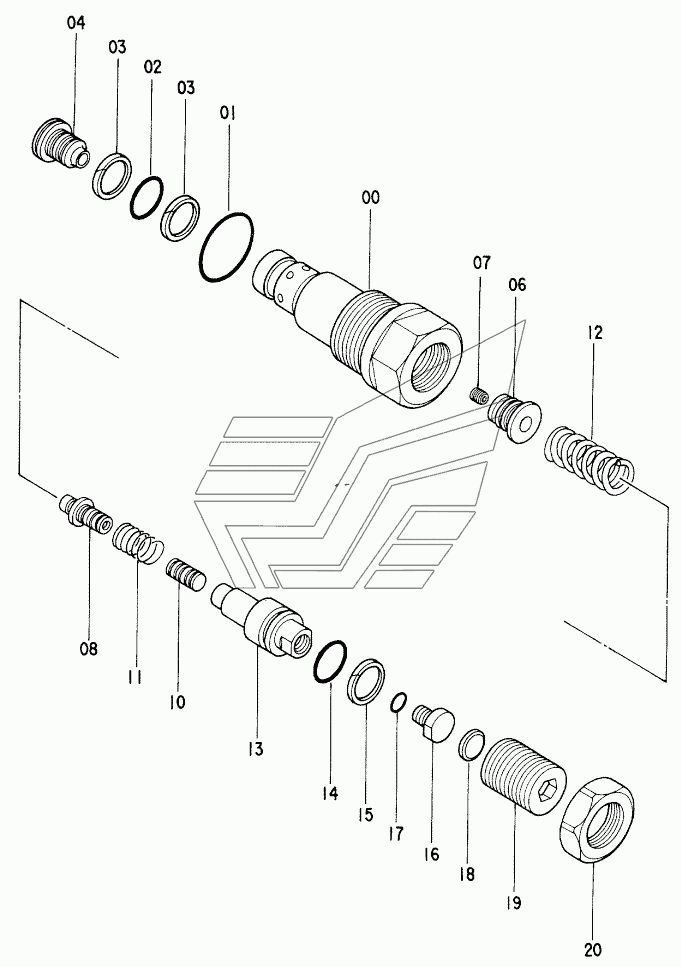 04
03
02
03
01
00
07
06
12
08
11
10
13
14
15
17
16
18
19
20