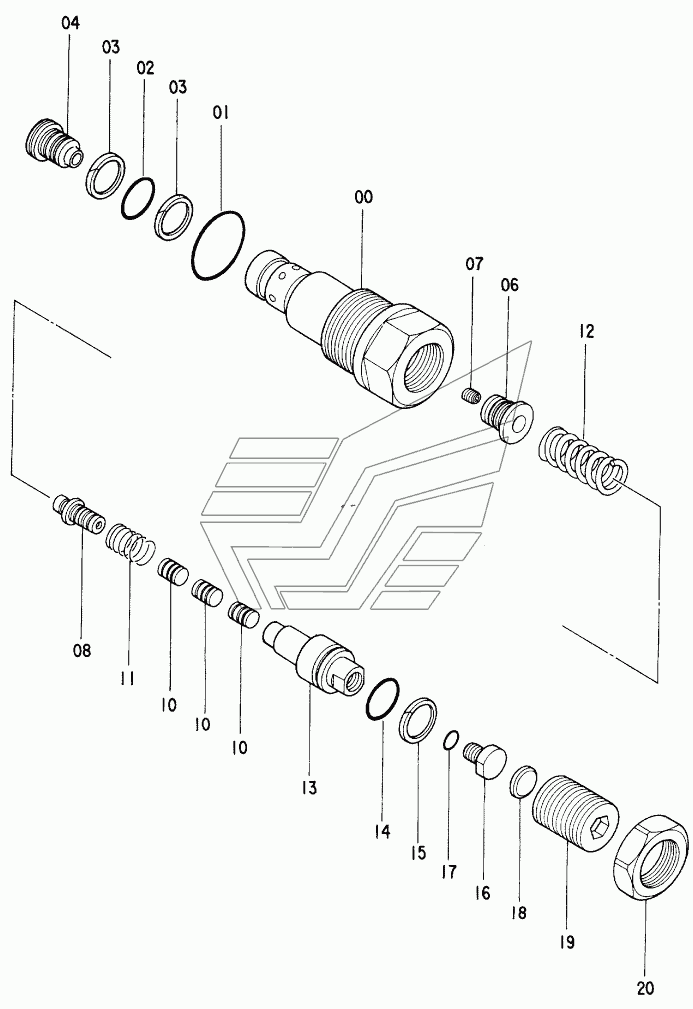 04
03
02
03
01
00
07
06
12
08
11
10
10
10
13
14
15
17
16
18
19
20