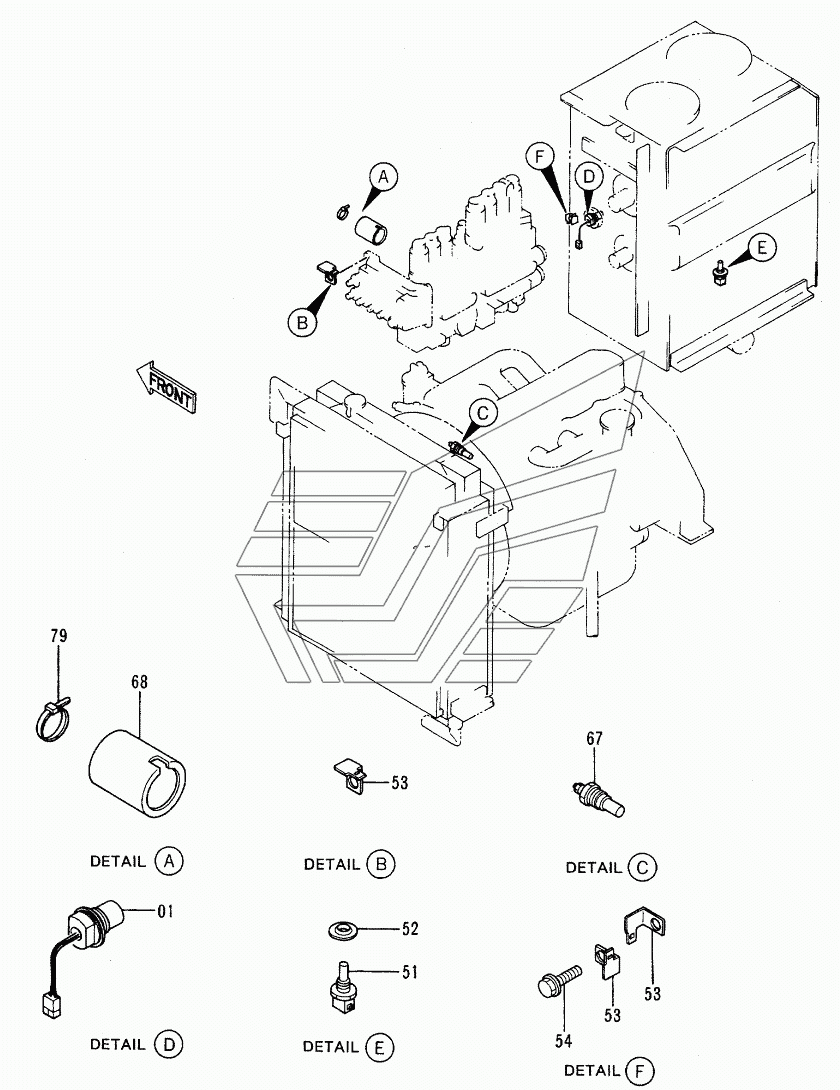 A
F
D
E
B
FRONT
C
79
68
53
67
DETAIL A
DETAIL B
DETAIL C
01
52
51
53
53
54
DETAIL D
DETAIL E
DETAIL F