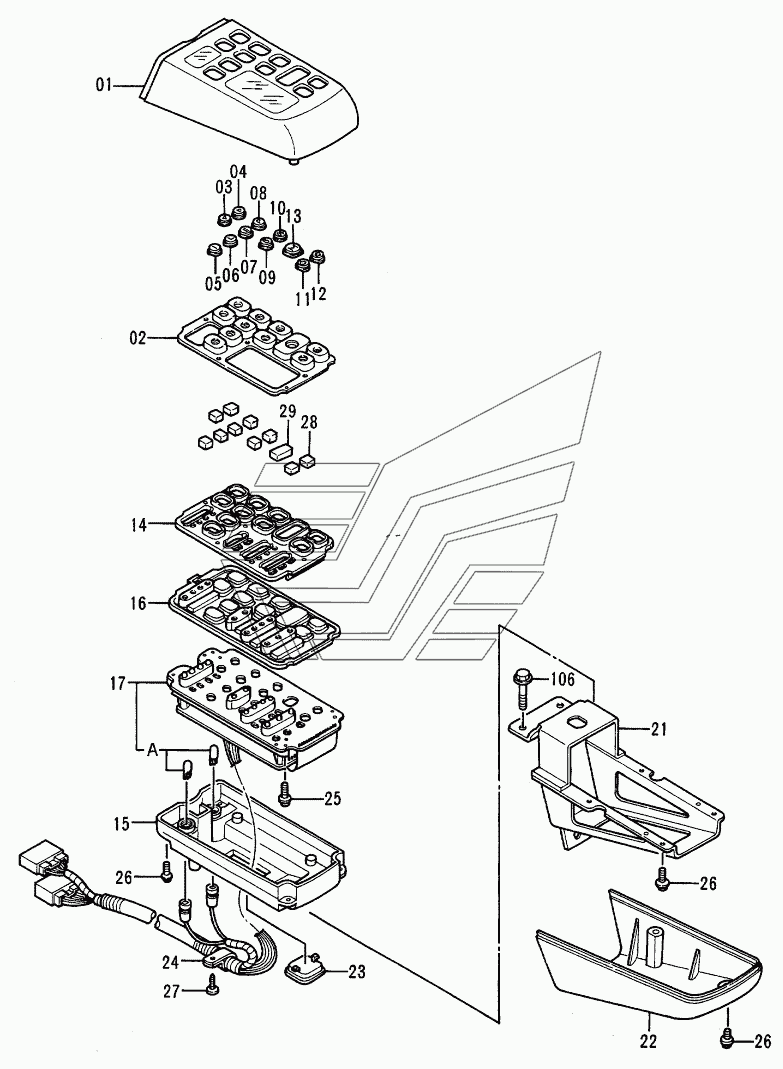 01
04
03
08
10
13
05
06
07
09
11
12
02
29
28
14
16
17
A
106
21
25
15
26
26
24
23
27
22
26