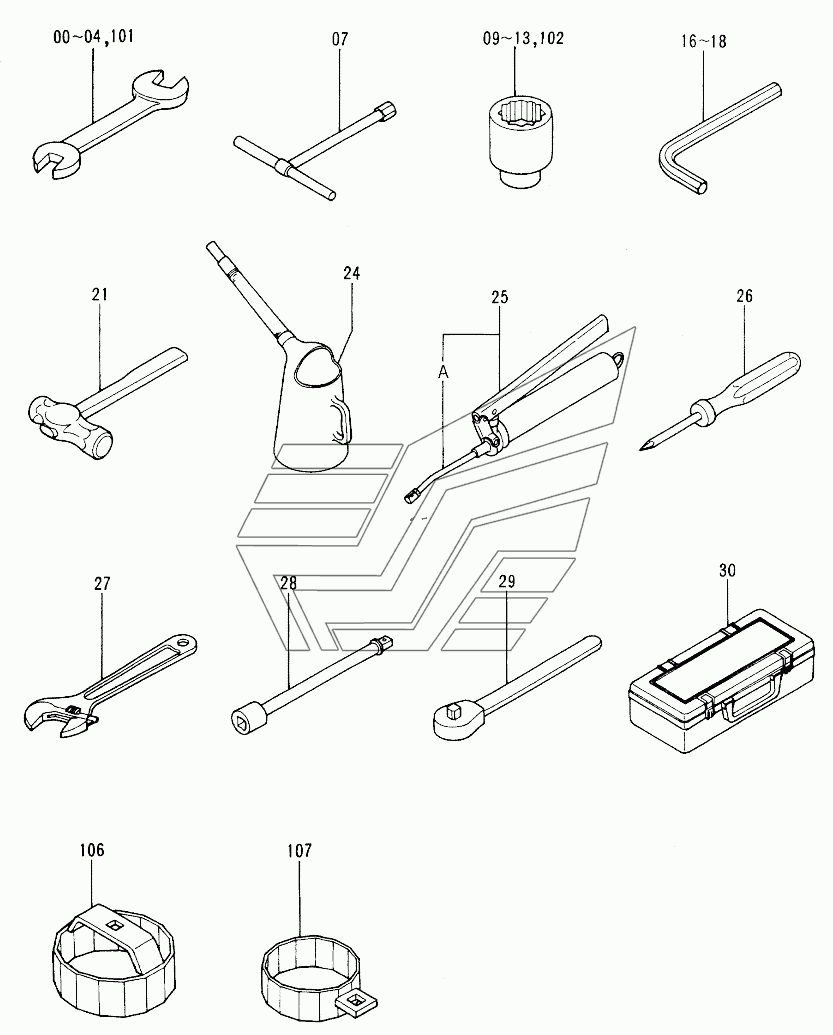 00~04,101

07

09~13,102

16~18

21

24

25

A

26

27

28

29

30

106

107