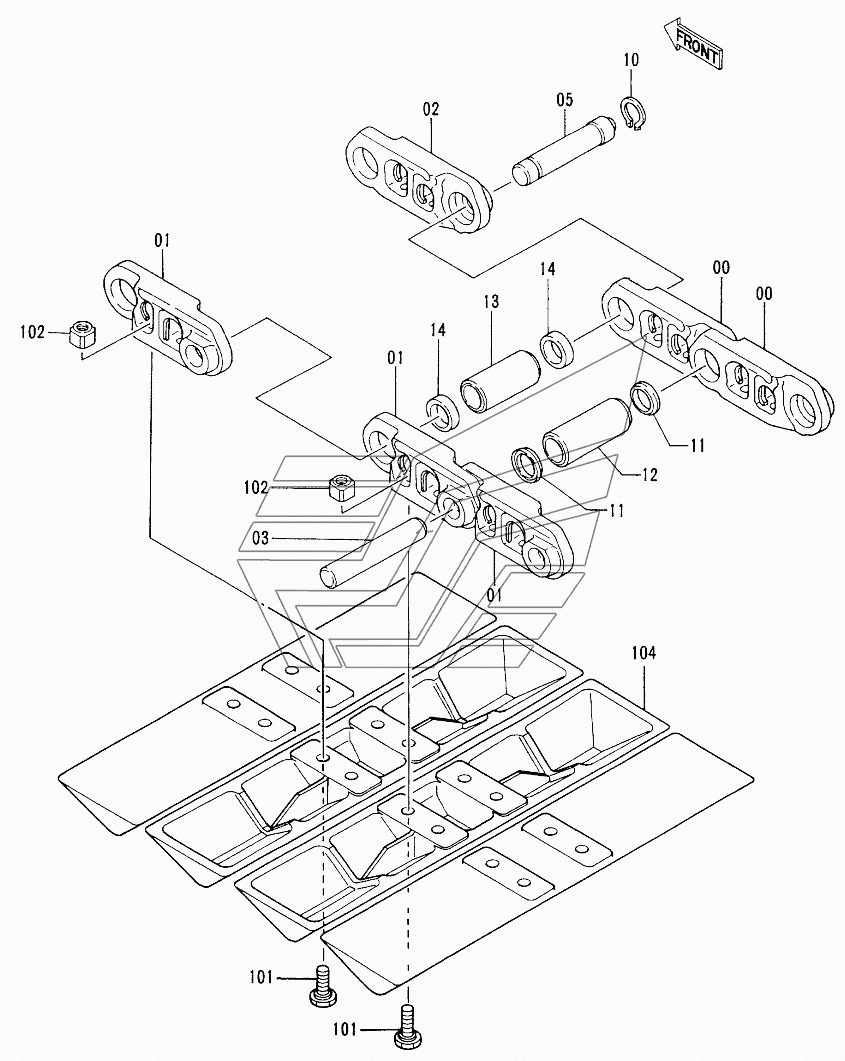 FRONT
10
05
02
01
00
00
14
13
102
14
01
11
12
102
11
03
01
104
101
101