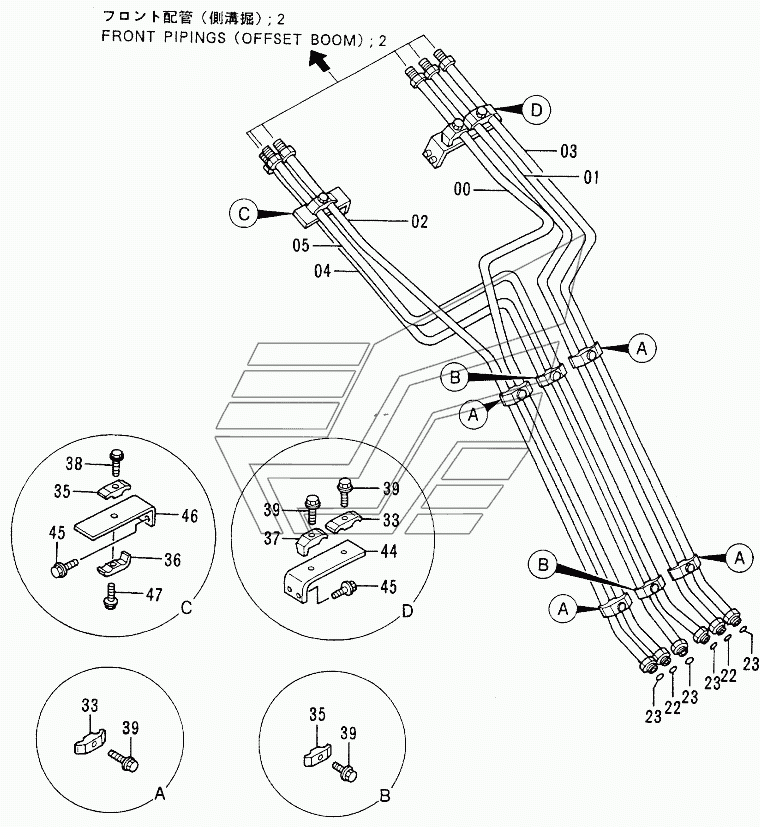 フロント配管（側溝掘）; 2
FRONT PIPINGS (OFFSET BOOM) ; 2

D
03
01
00
C
02
05
04
A
B
A
38
35
46
45
36
47
C
39
39
33
37
44
45
D
B
A
A
23
22
23
23
22
23
33
39
A
35
39
B