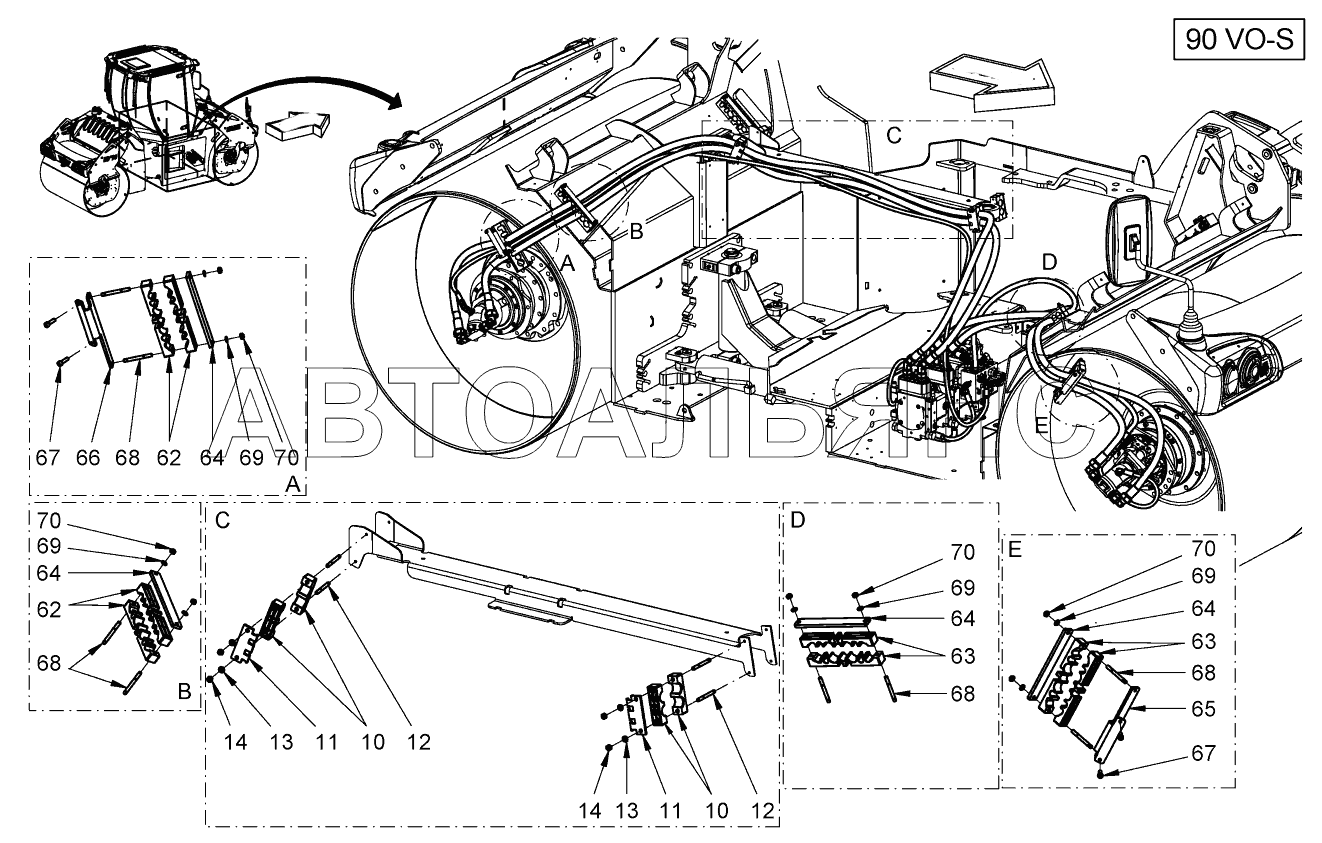 90 VO-S

C

B

A

D

E

АВТОАЛЬЯНС

67 66 68 62 64 69 70

A

70
69
64
62
68
B

C

14 13 11 10 12

14 13 11 10 12

D

70
69
64
63
68

E

70
69
64
63
68
65
67