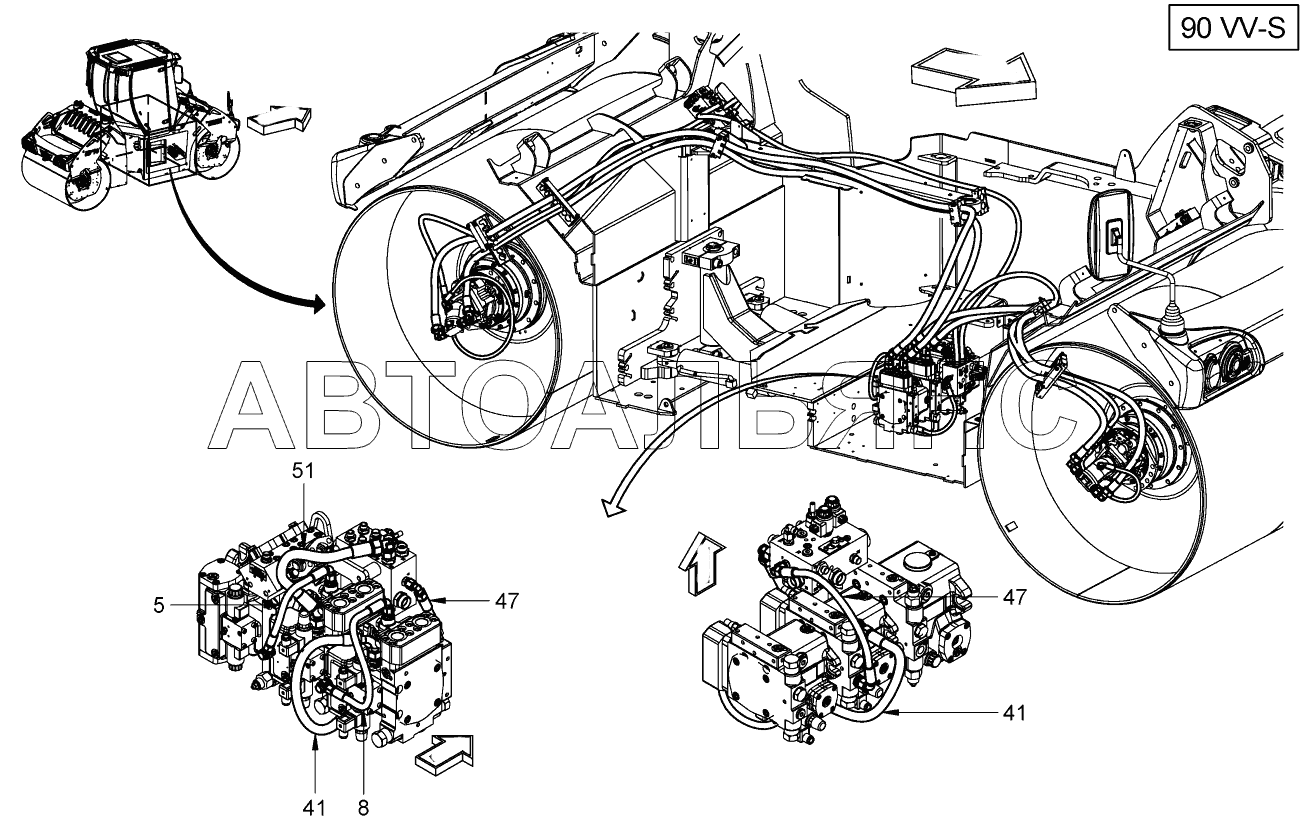 90 VV-S

АВТОАЛЬЯНС

51

5

47

41

8

47

41