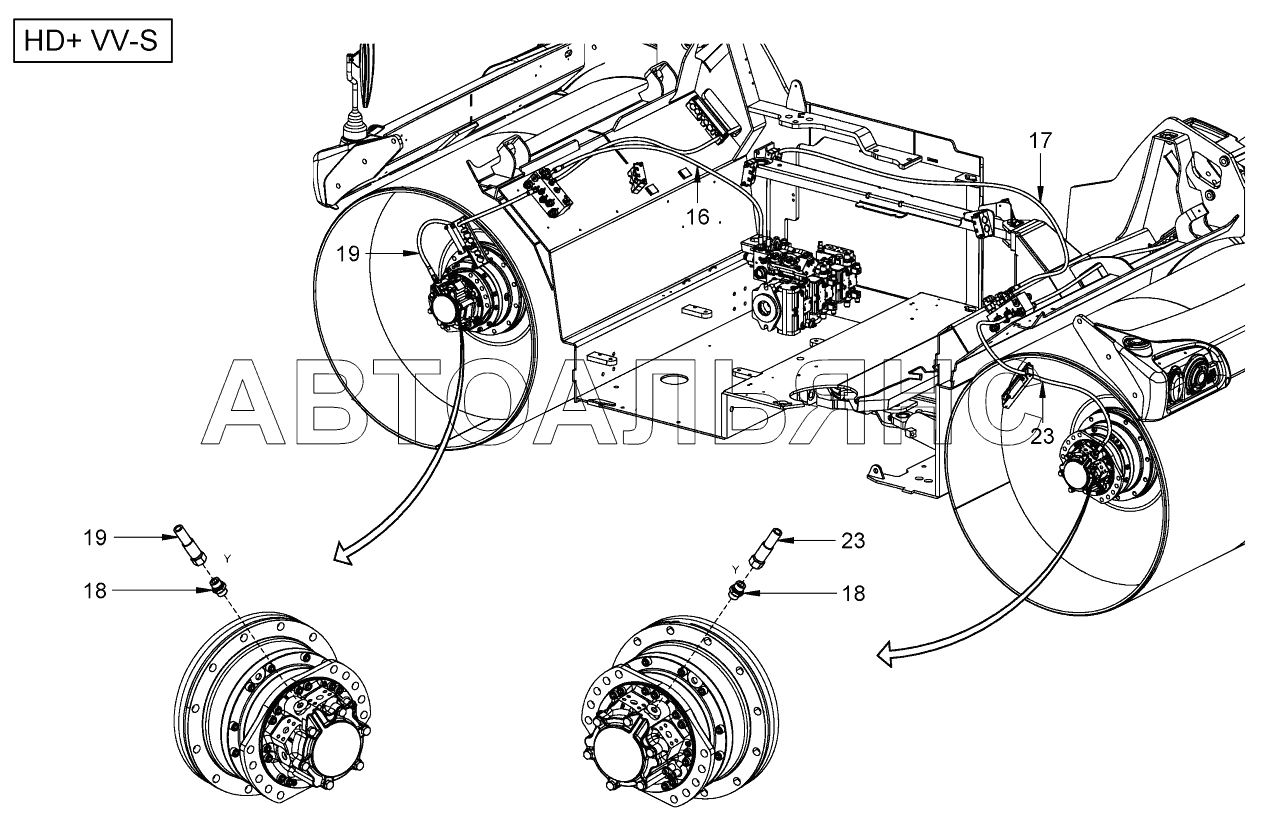 HD+ VV-S

17

16

19

АВТОАЛЬЯНС

23

19

Y

18

23

Y

18