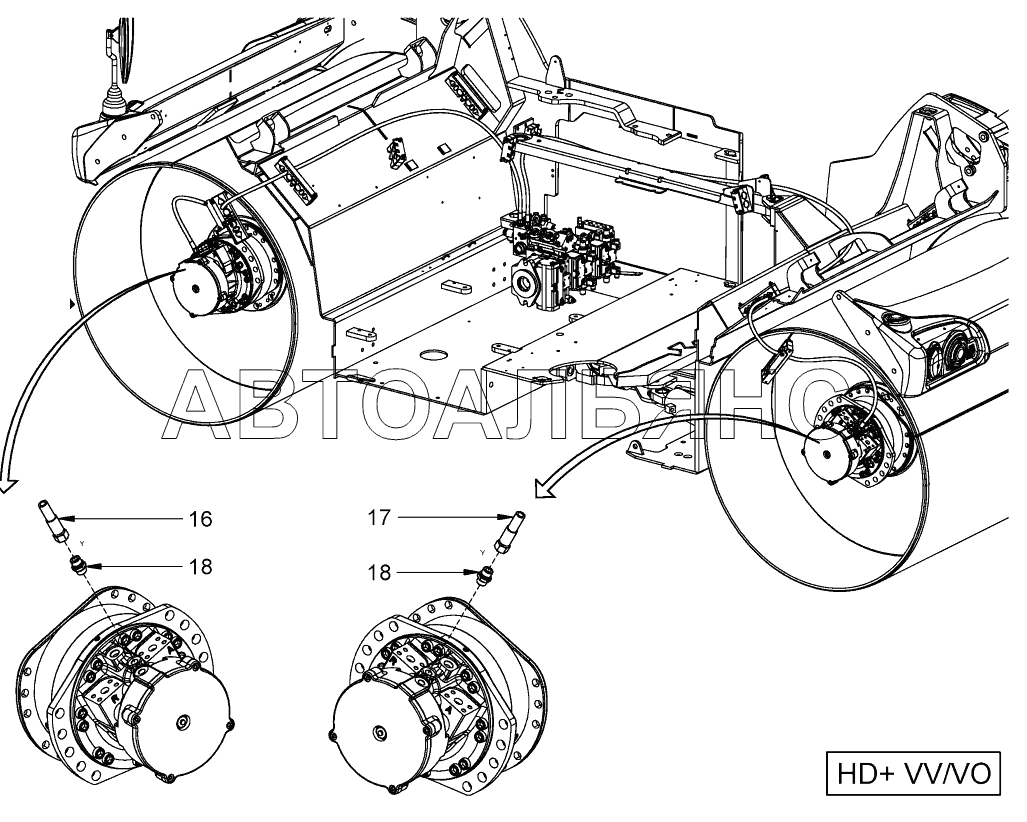 АВТОАЛЬЯНС
16
18
17
18
Y
Y
HD+ VV/VO