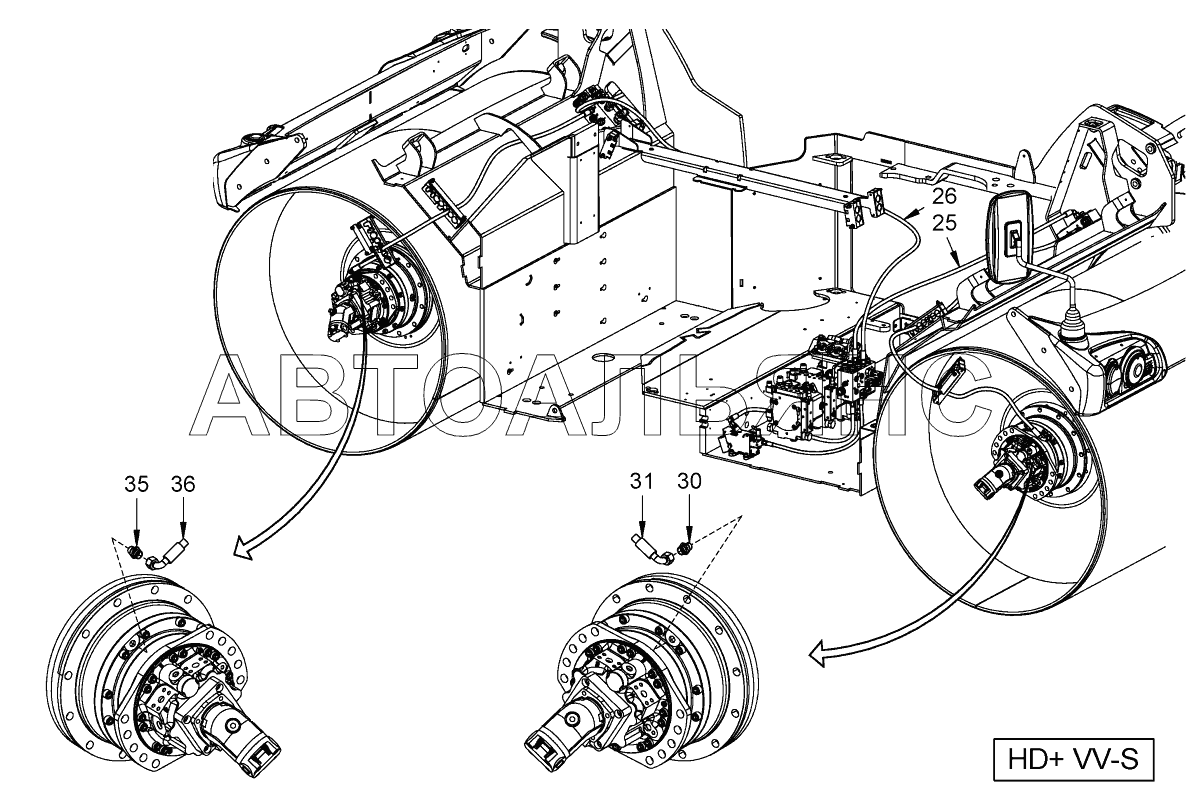 26
25
АВТОАЛЬЯНС
35
36
31
30
HD+ VV-S