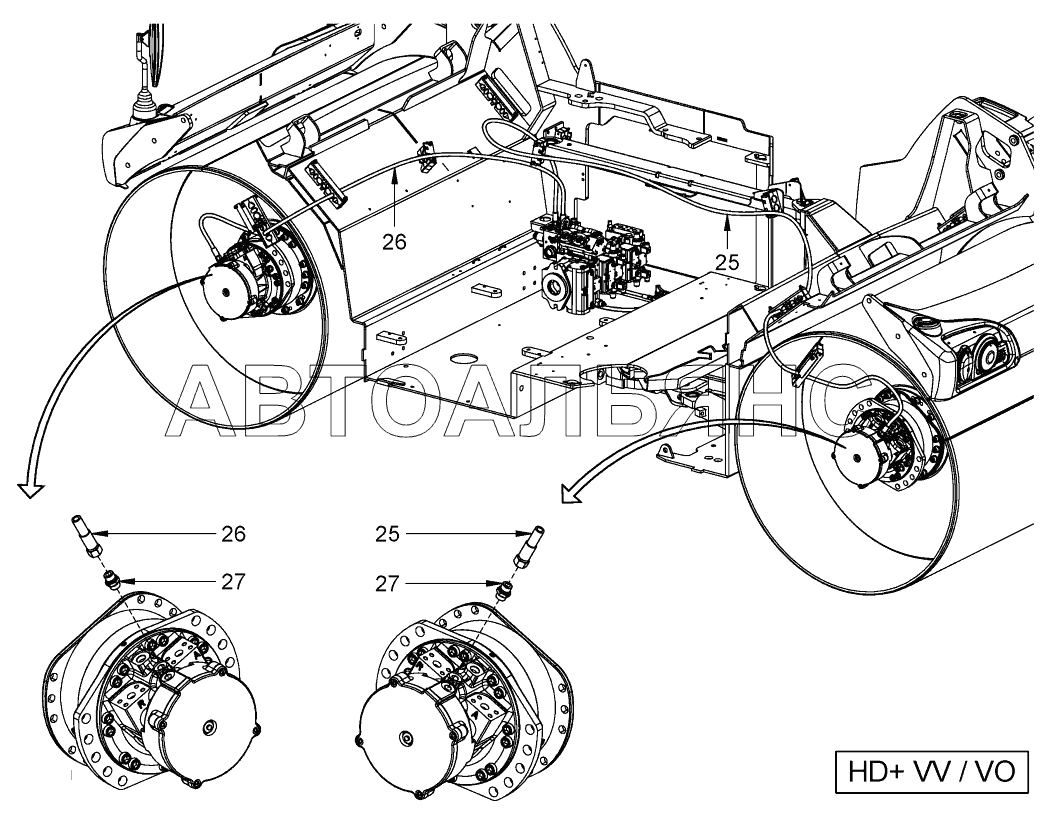 26
25
АВТОАЛЬЯНС
26
27
25
27
HD+ VV / VO