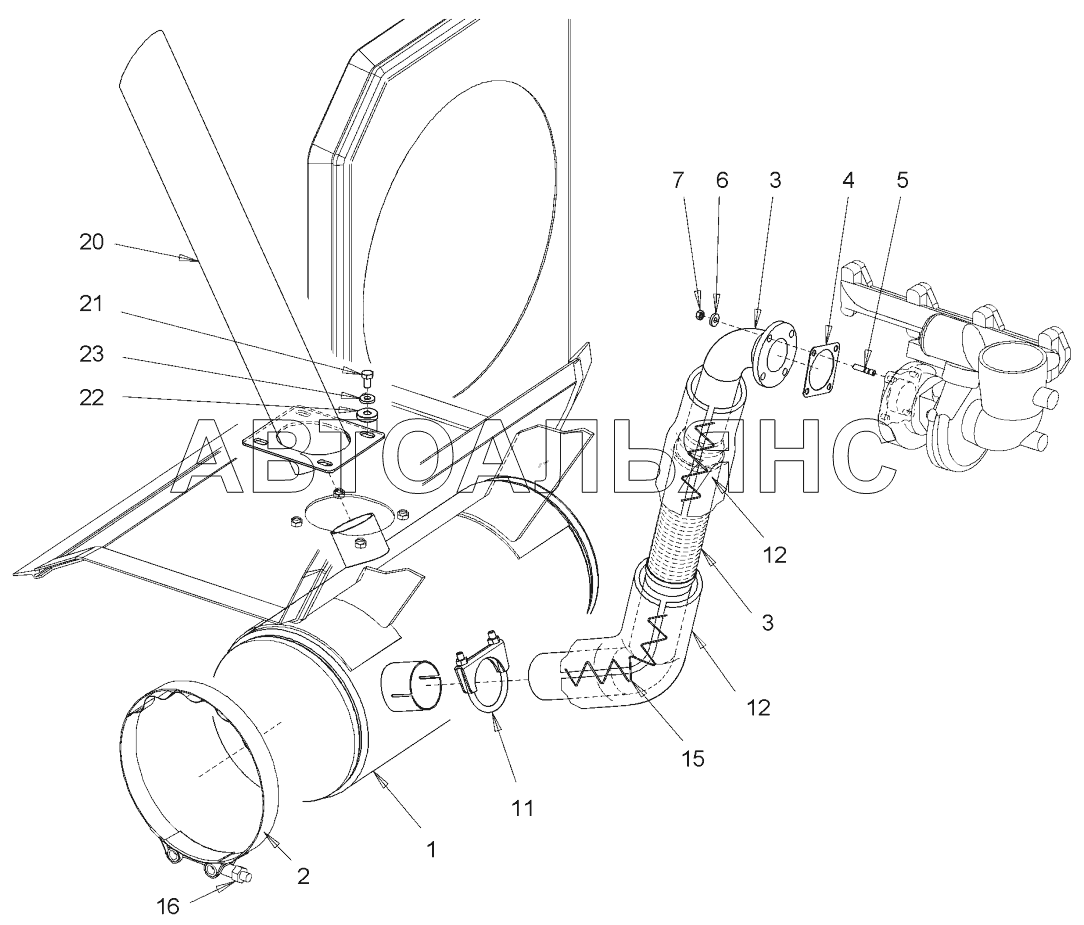 7 6 3 4 5
20
21
23
22
АВТОАЛЬЯНС
12
3
12
15
11
1
2
16