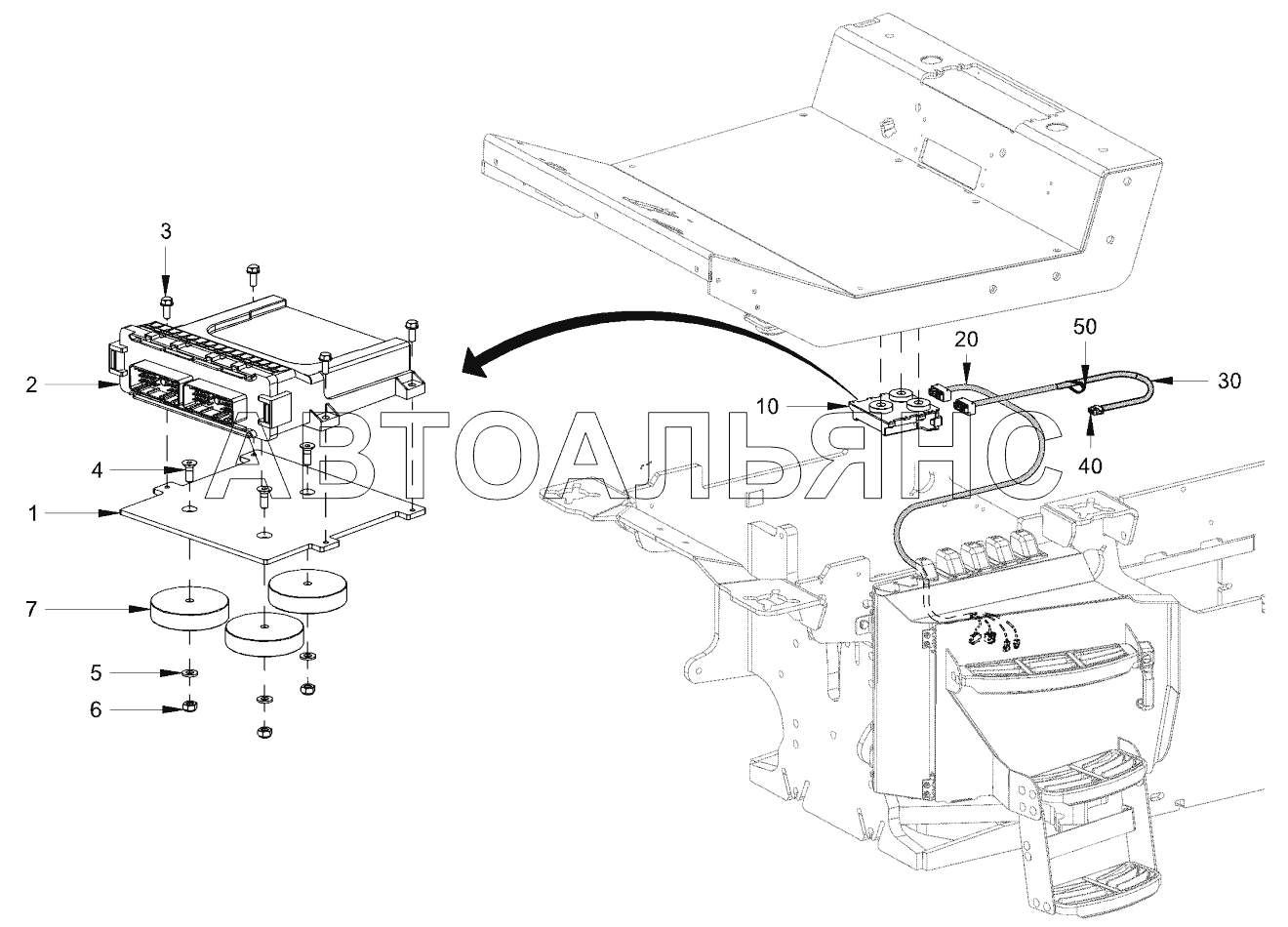 3
2
4
1
7
5
6
АВТОАЛЬЯНС
10
20
50
30
40