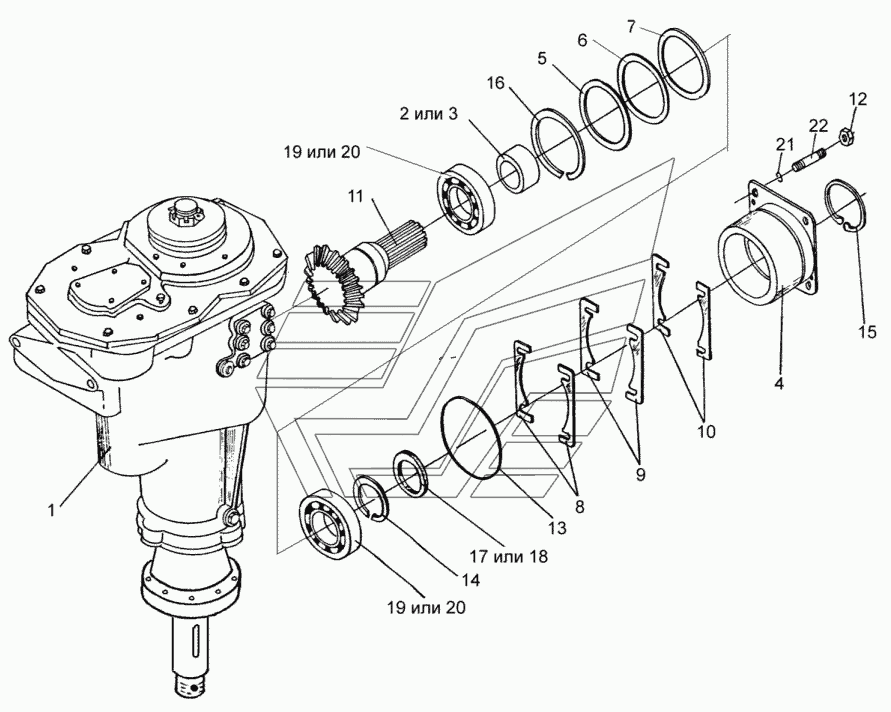 7
6
5
16
2 или 3
19 или 20
11
12
22
21
15
4
10
9
8
13
17 или 18
14
19 или 20
1