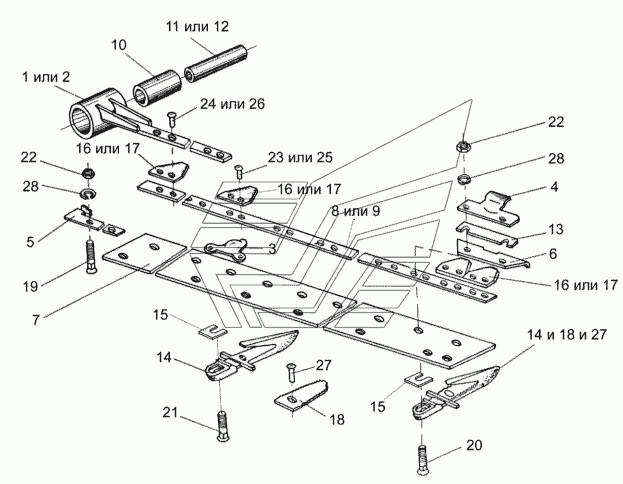 11 или 12
10
1 или 2
24 или 26
22
16 или 17
22
23 или 25
28
28
16 или 17
4
8 или 9
5
13
3
6
19
16 или 17
7
15
14 и 18 и 27
14
27
15
18
21
20