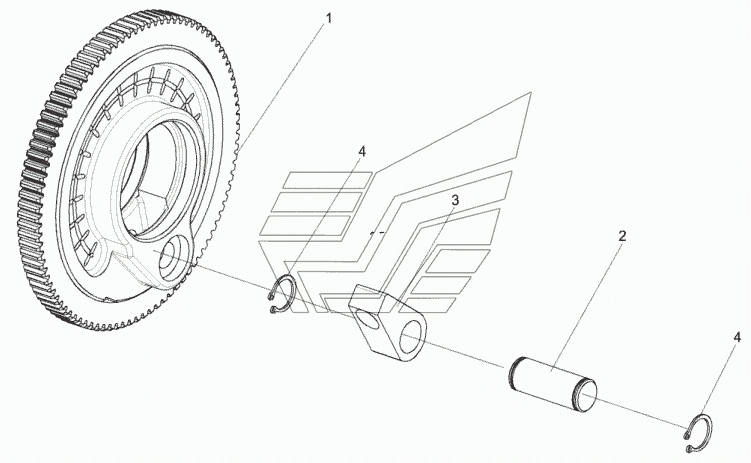 1
4
3
2
4