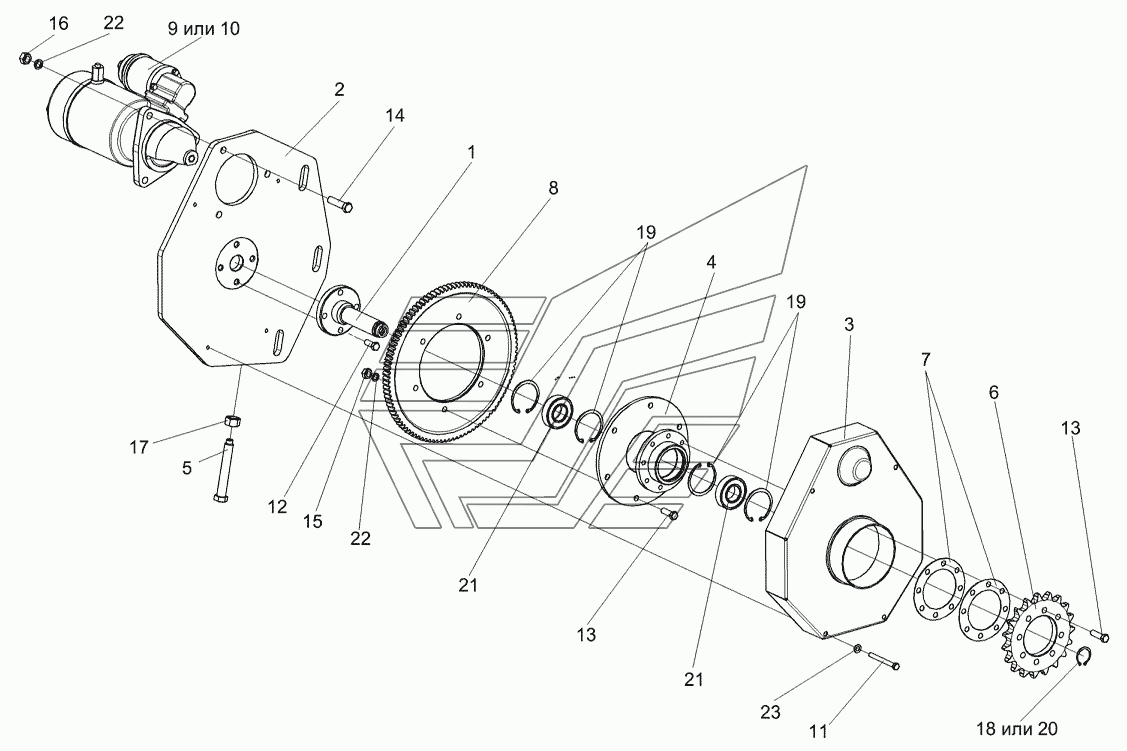 16
22
9 или 10
2
14
1
8
19
4
19
3
7
6
13
17
5
12
15
22
21
13
21
23
11
18 или 20