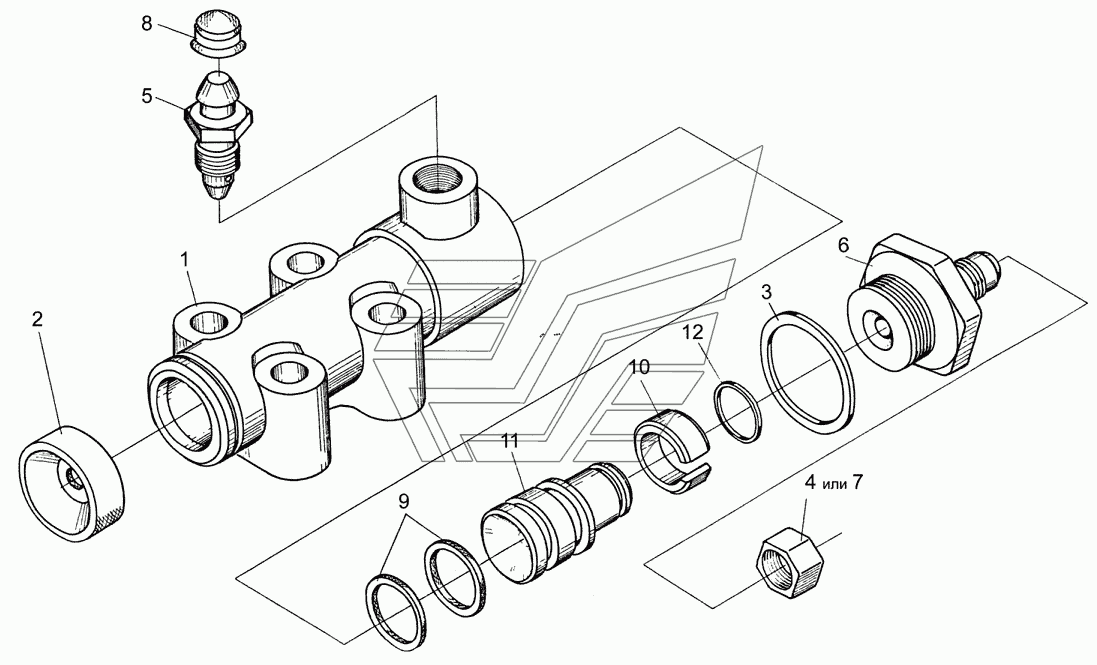 8
5
1
2
6
3
12
10
11
9
4 или 7