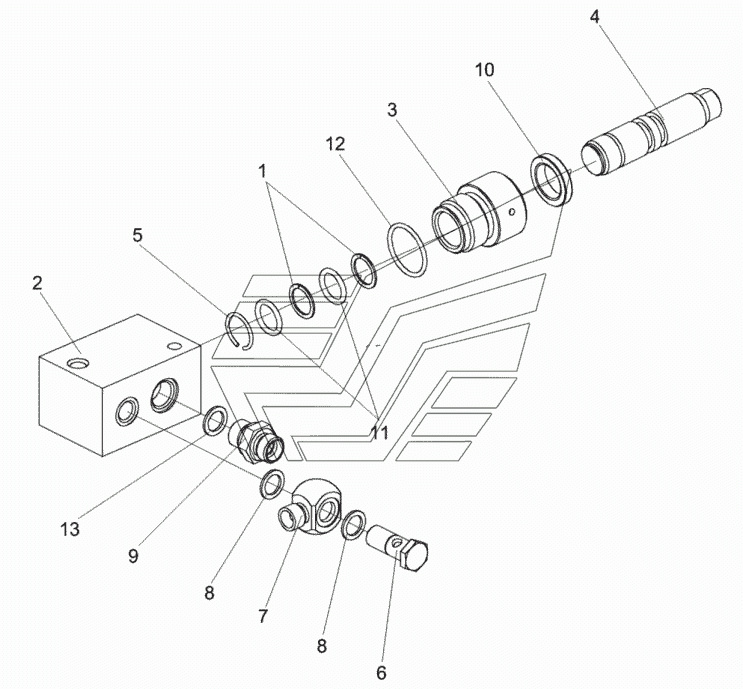 4
10
3
12
1
5
2
11
13
9
8
7
8
6