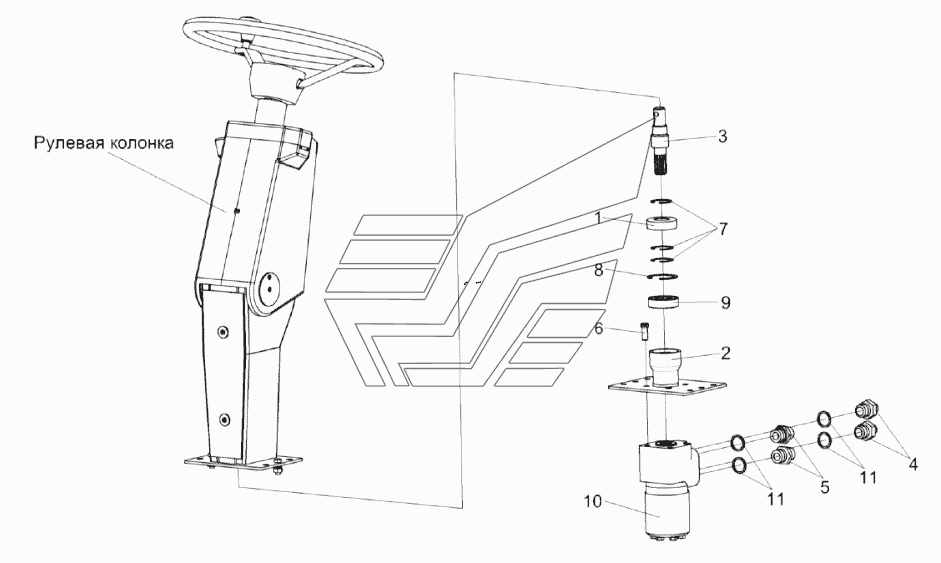 Рулевая колонка
3
1
7
8
9
6
2
4
11
5
11
10