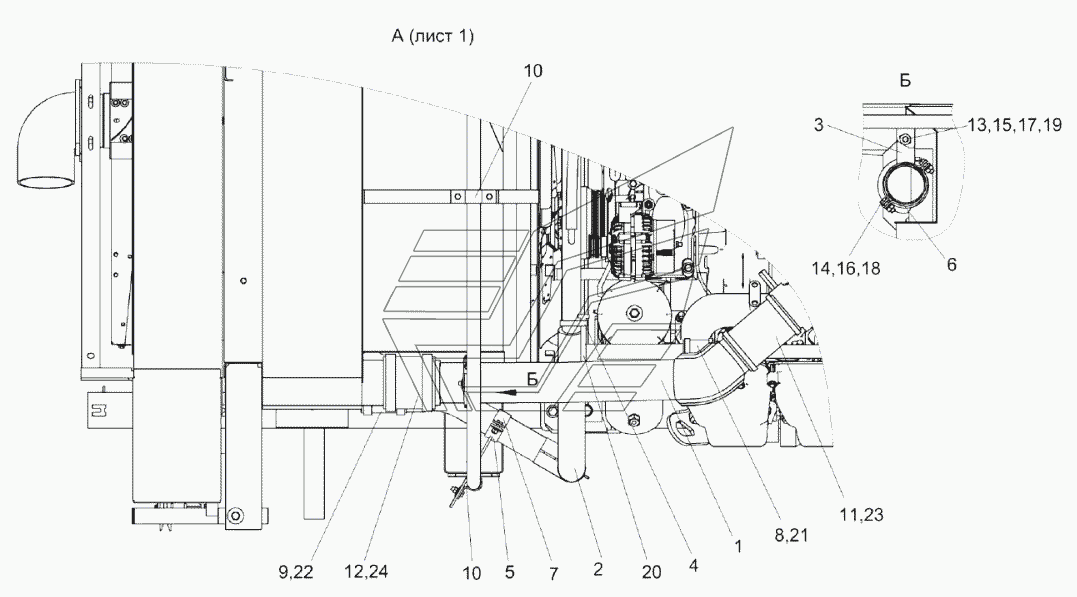 А (лист 1)

10

Б

3

13,15,17,19

14,16,18

6

Б

9,22

12,24

10

5

7

2

20

4

1

8,21

11,23