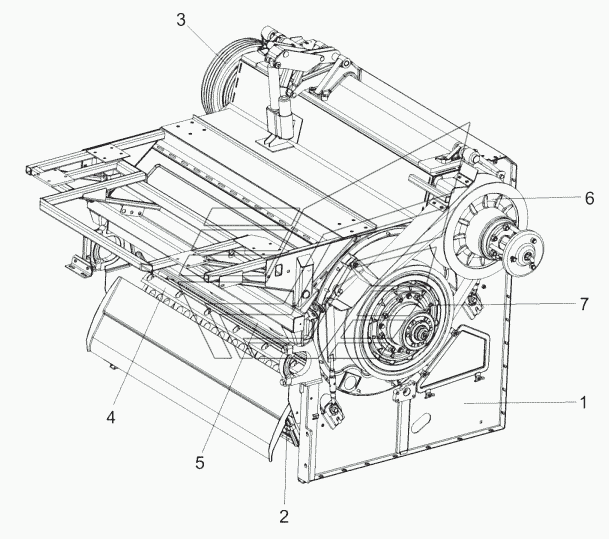 3
6
7
1
4
5
2