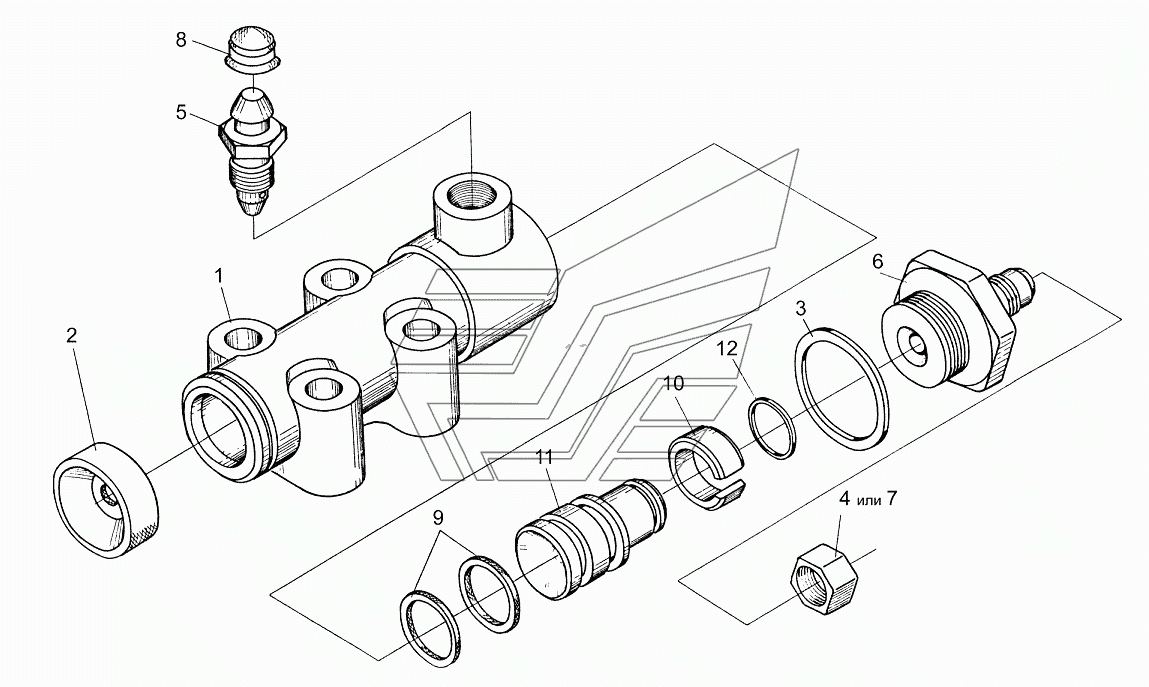 8
5
1
2
6
3
12
10
11
9
4 или 7