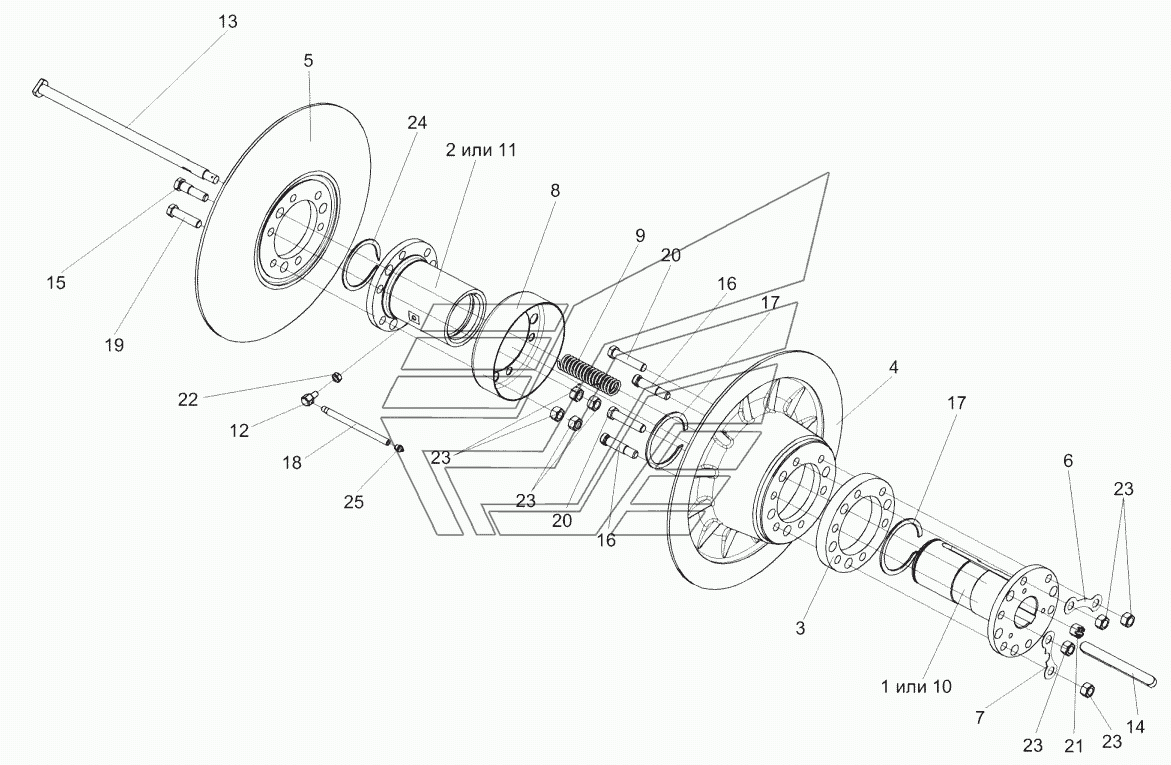 13
5
24
2 или 11
8
9
20
16
17
15
19
22
12
18
25
23
23
20
16
4
17
6
23
3
1 или 10
7
23
21
23
14