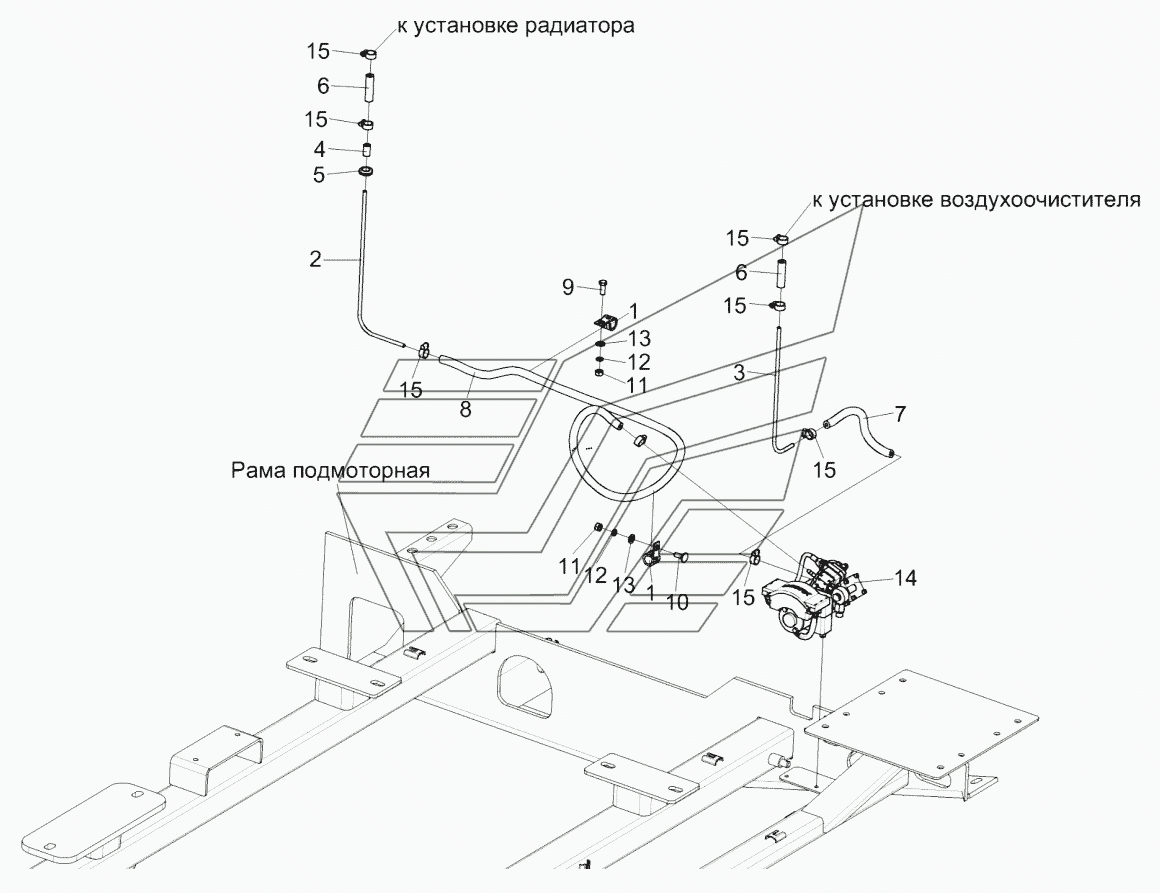 к установке радиатора
15
6
15
4
5
2
к установке воздухоочистителя
15
6
15
9
1
13
12
11
15
8
3
7
15
Рама подмоторная
11
12
13
1
10
15
14