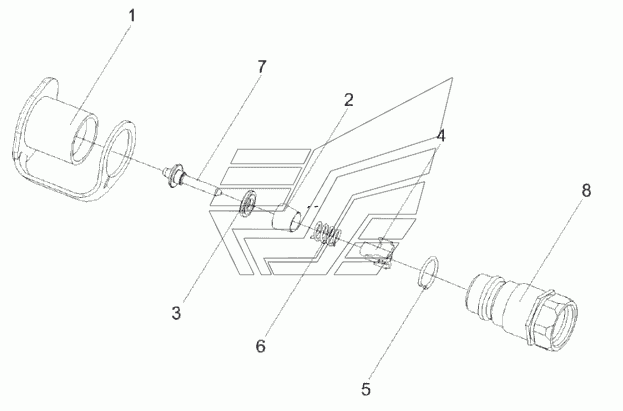 1
7
2
4
8
3
6
5