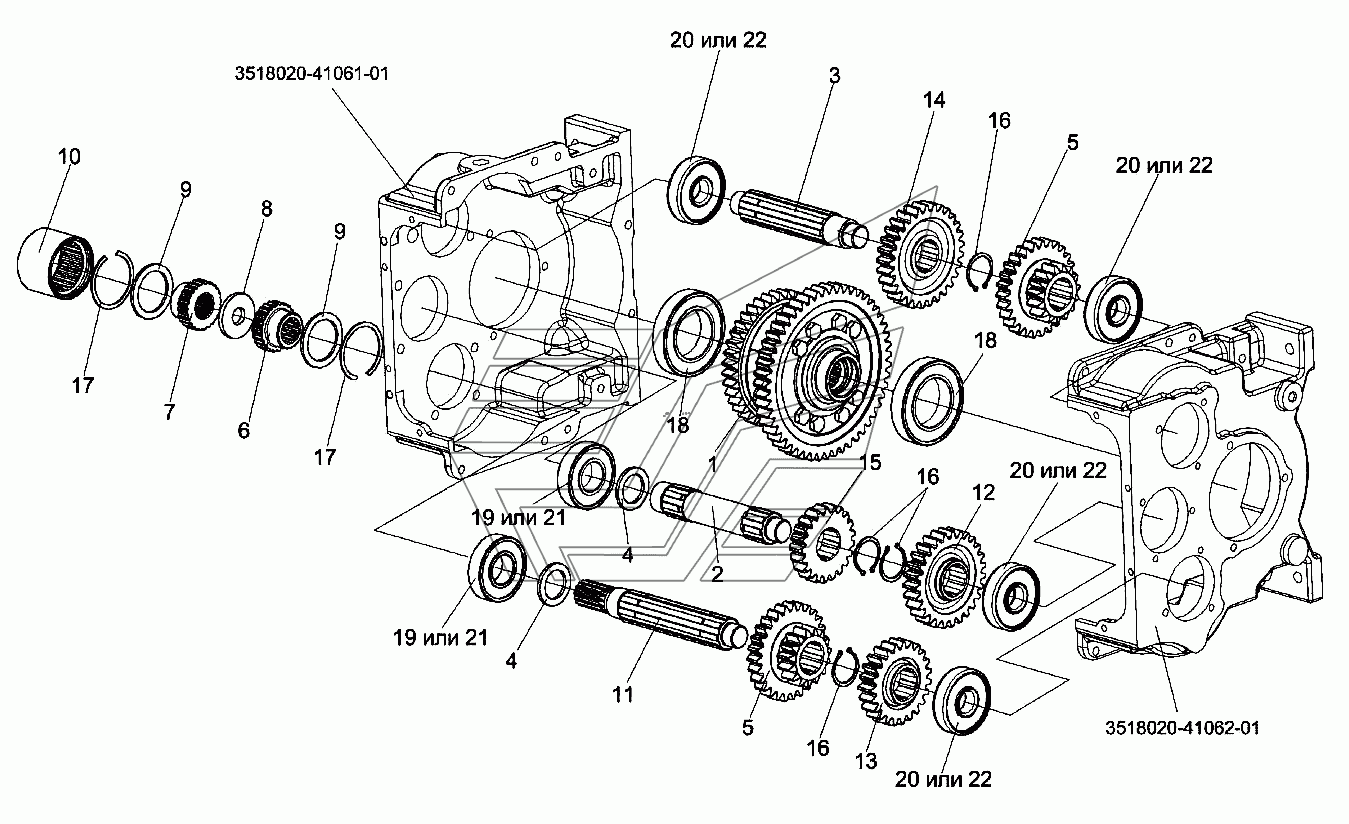 20 или 22
3518020-41061-01
3
14
16
5
20 или 22
10
9
8
9
17
7
6
17
18
18
1
15
16
20 или 22
12
19 или 21
4
2
19 или 21
4
11
5
16
13
20 или 22
3518020-41062-01