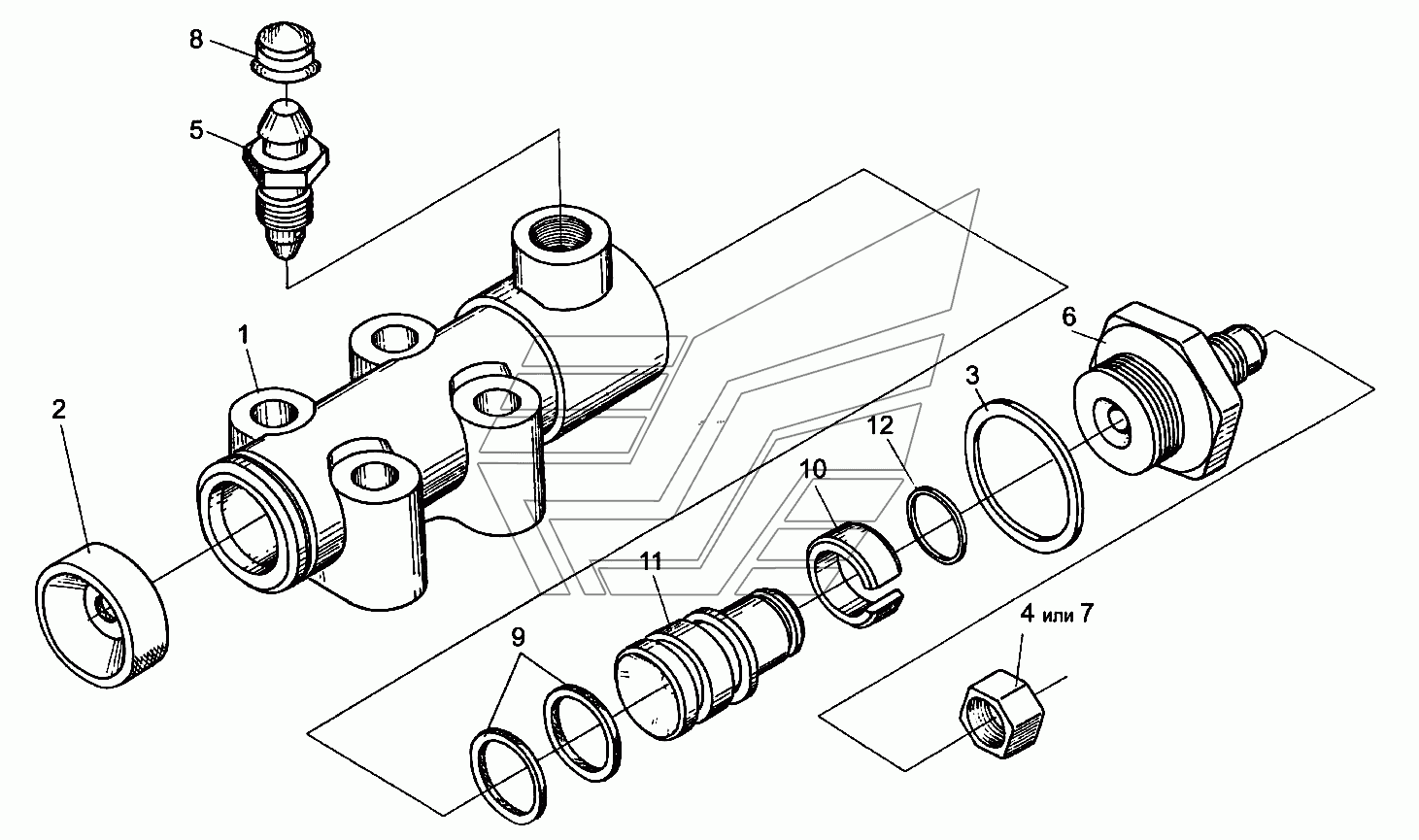 8
5
1
2
6
3
12
10
11
9
4 или 7