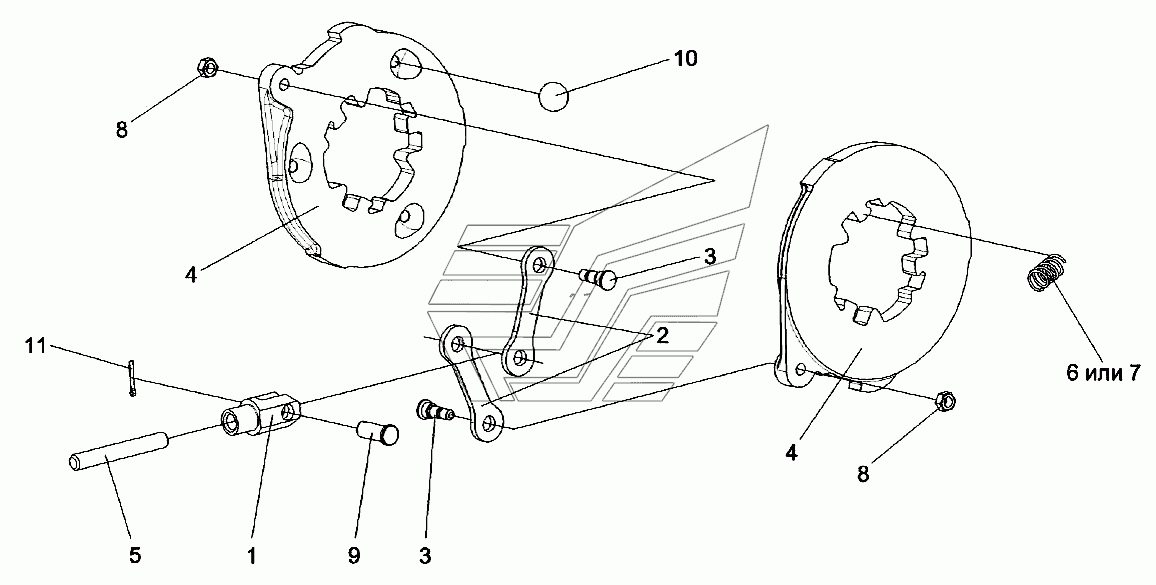 10
8
4
3
2
11
6 или 7
4
8
5
1
9
3