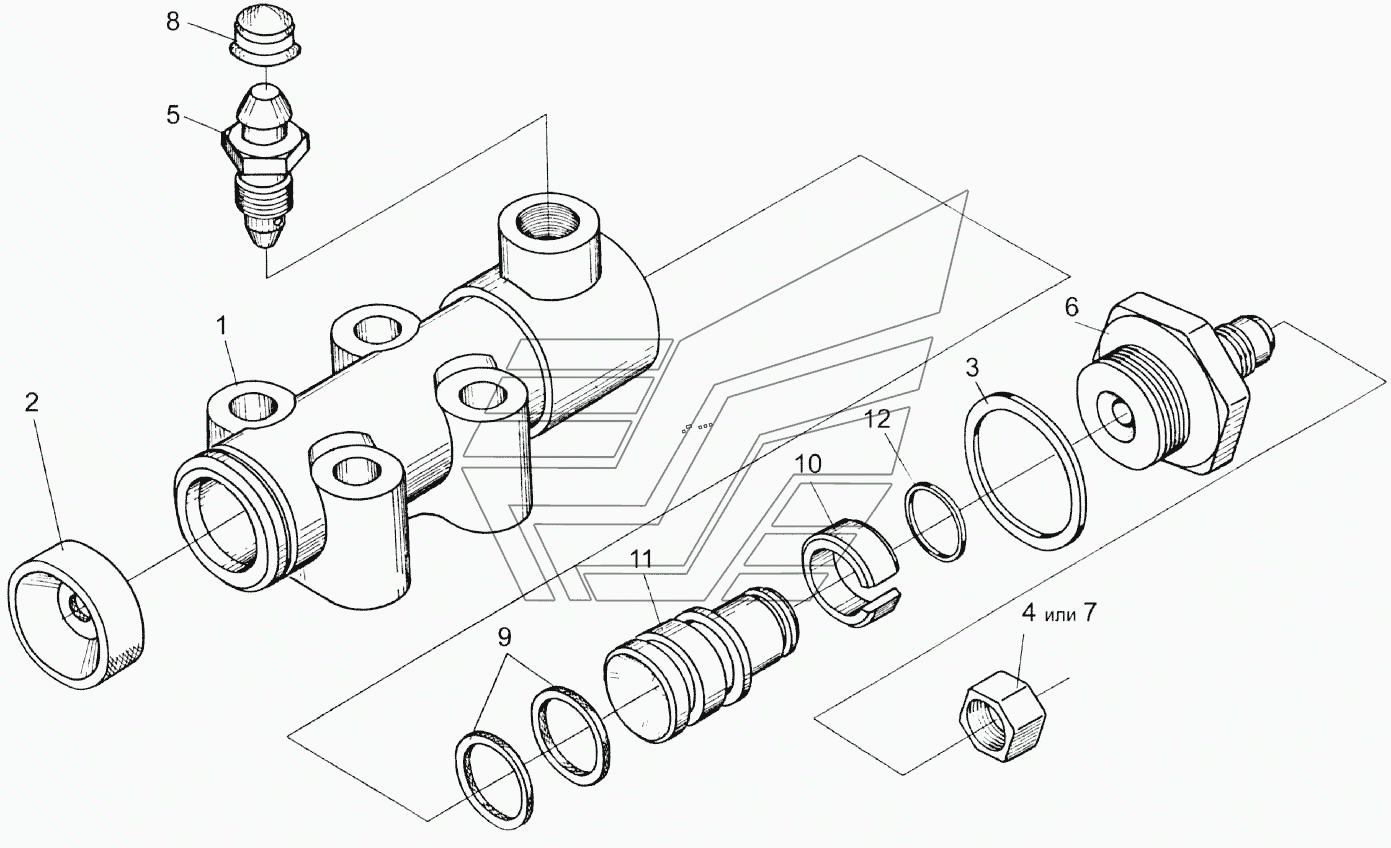 8
5
1
2
6
3
12
10
11
9
4 или 7