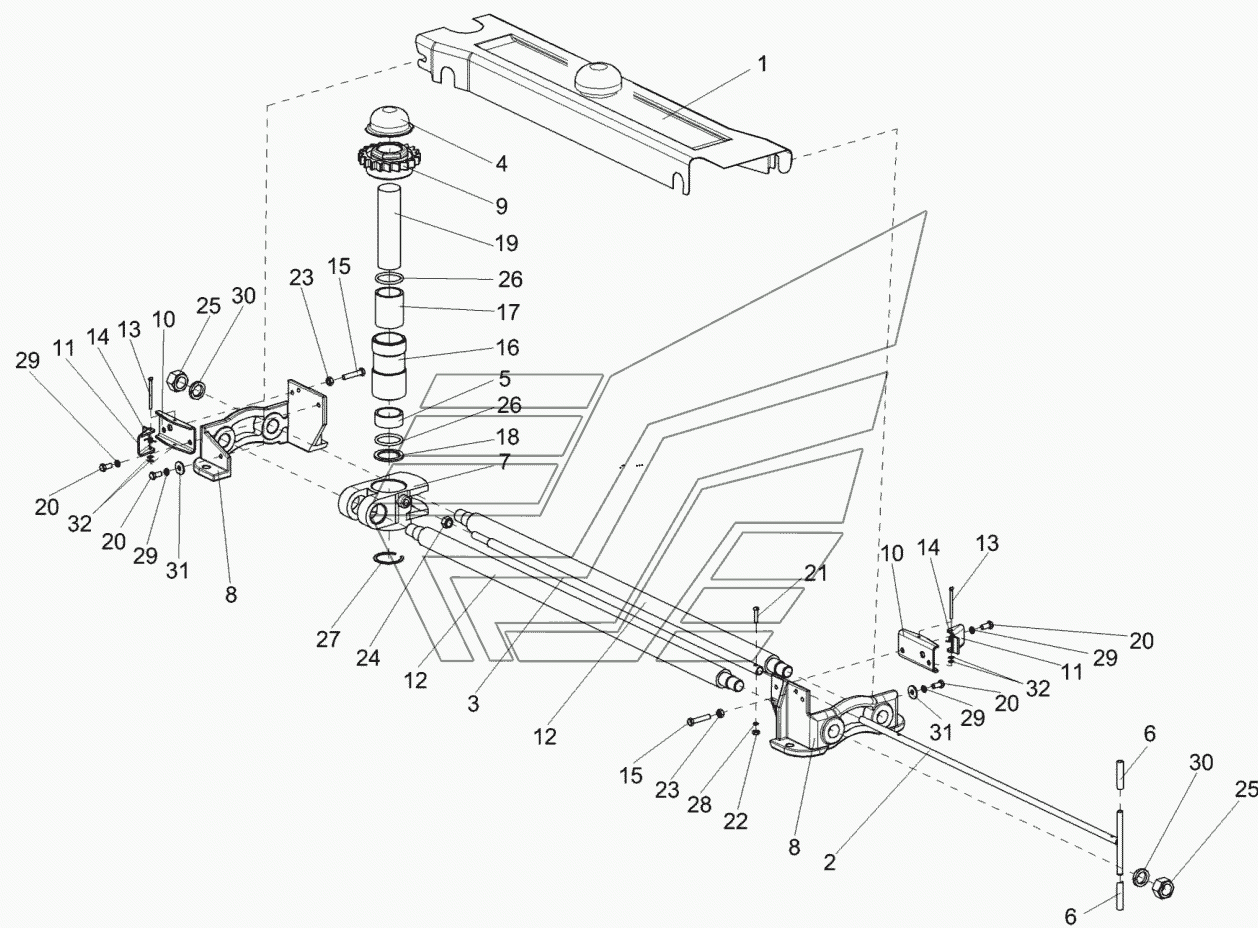 1
4
9
19
26
17
16
5
26
18
7
23
15
25
30
10
13
14
11
29
20
32
20
29
31
8
27
24
12
3
12
21
10
14
13
20
29
11
32
20
29
31
15
23
28
22
8
2
6
30
25
6