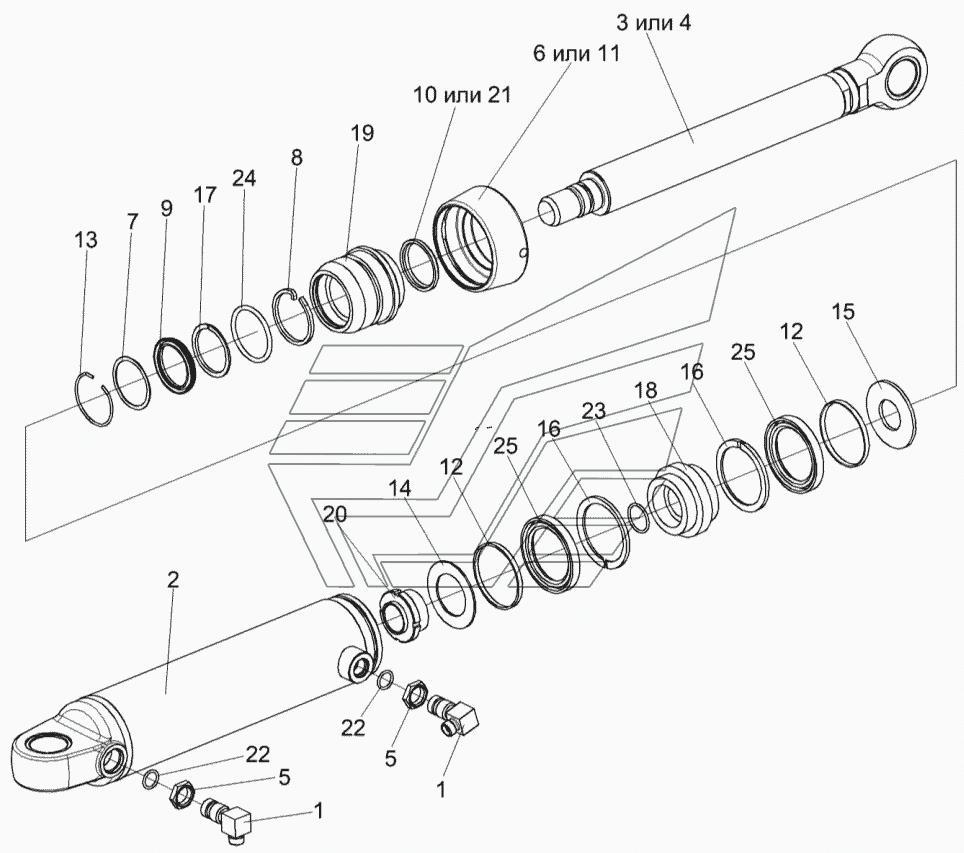 3 или 4
6 или 11
10 или 21
19
8
24
17
9
7
13
15
12
25
16
18
23
16
25
12
14
20
2
22
5
1
22
5
1